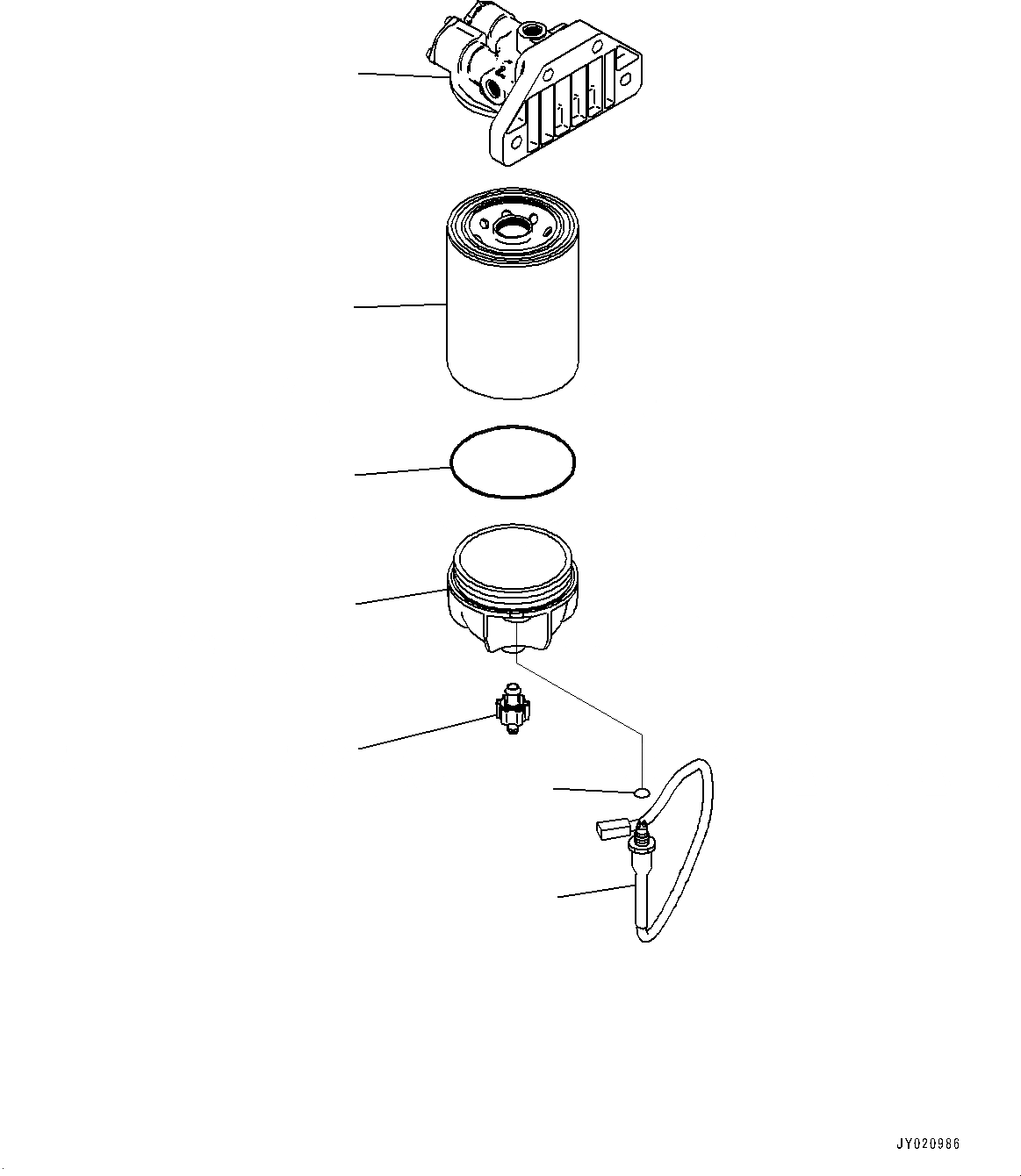 JY020986