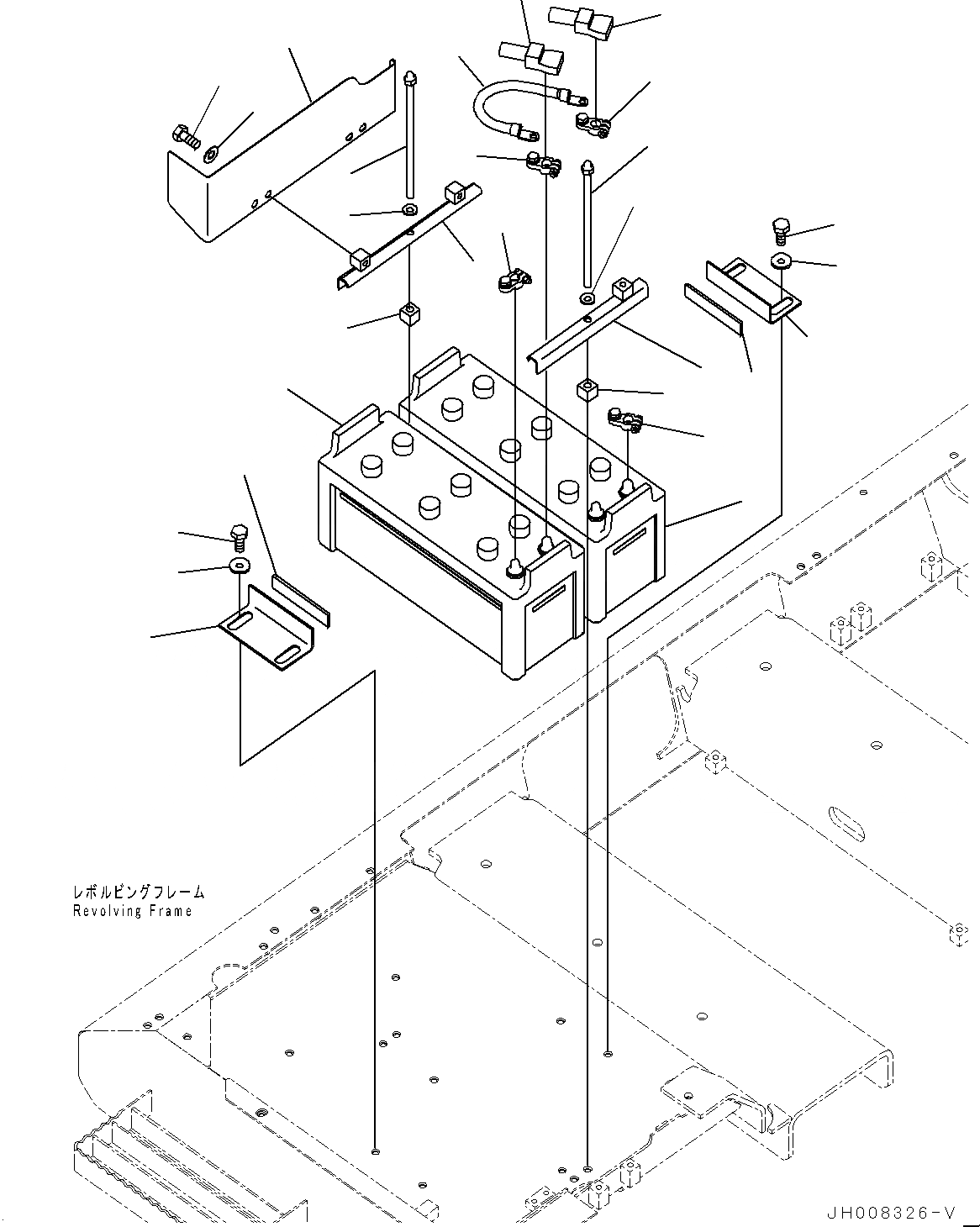 レボルビングフレーム
Revolving Frame

JH008326-V