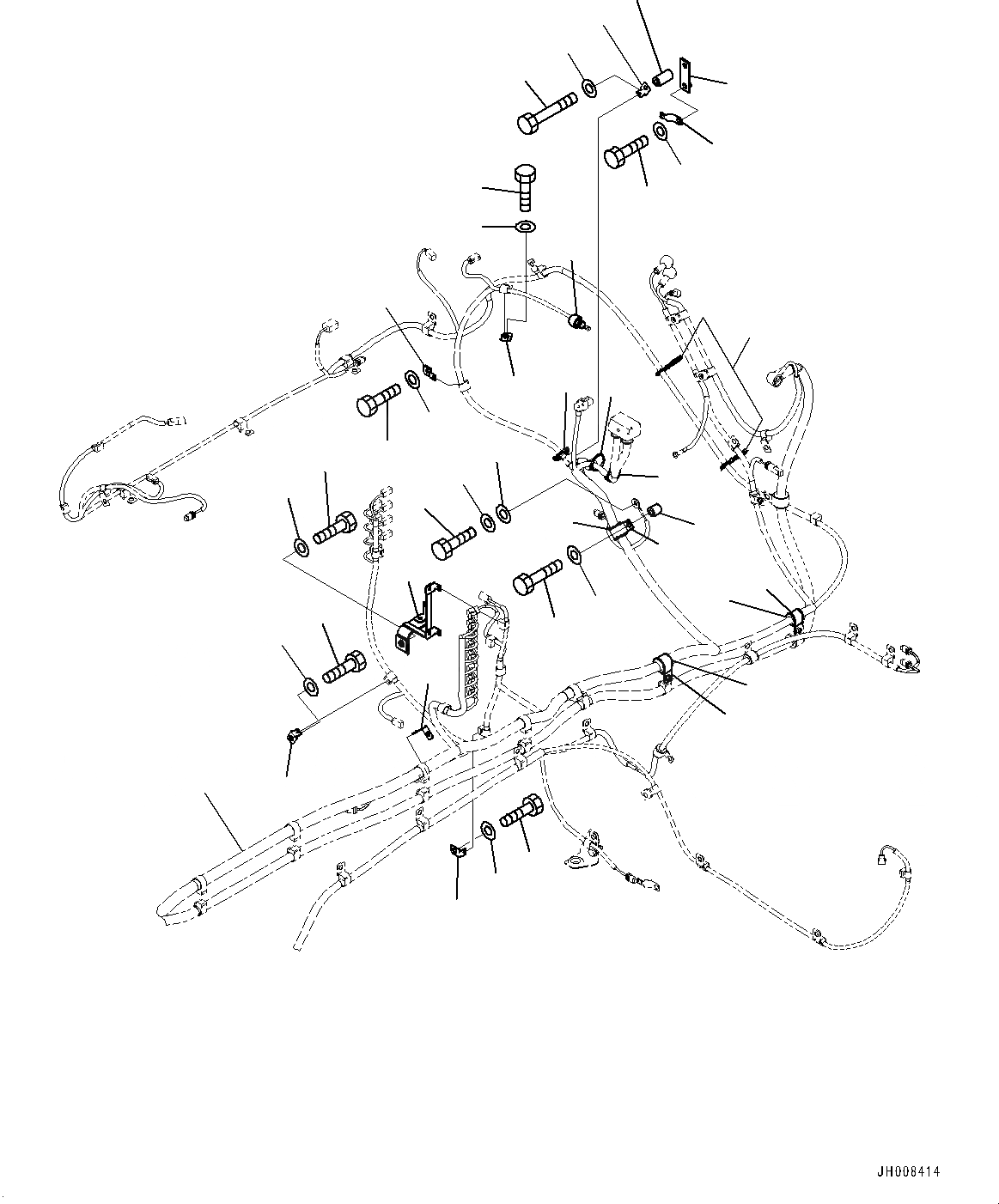 JH008414