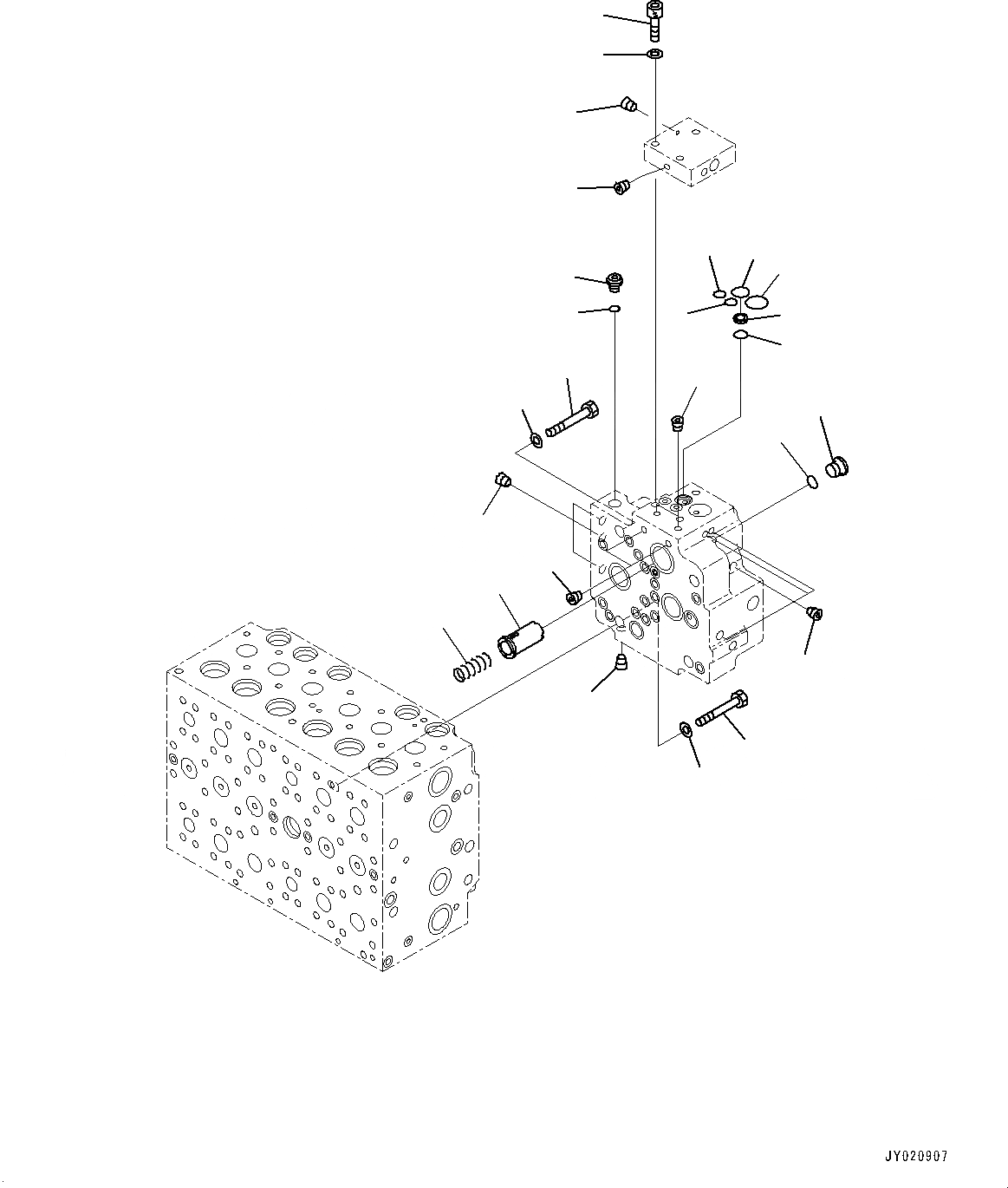 JY020907