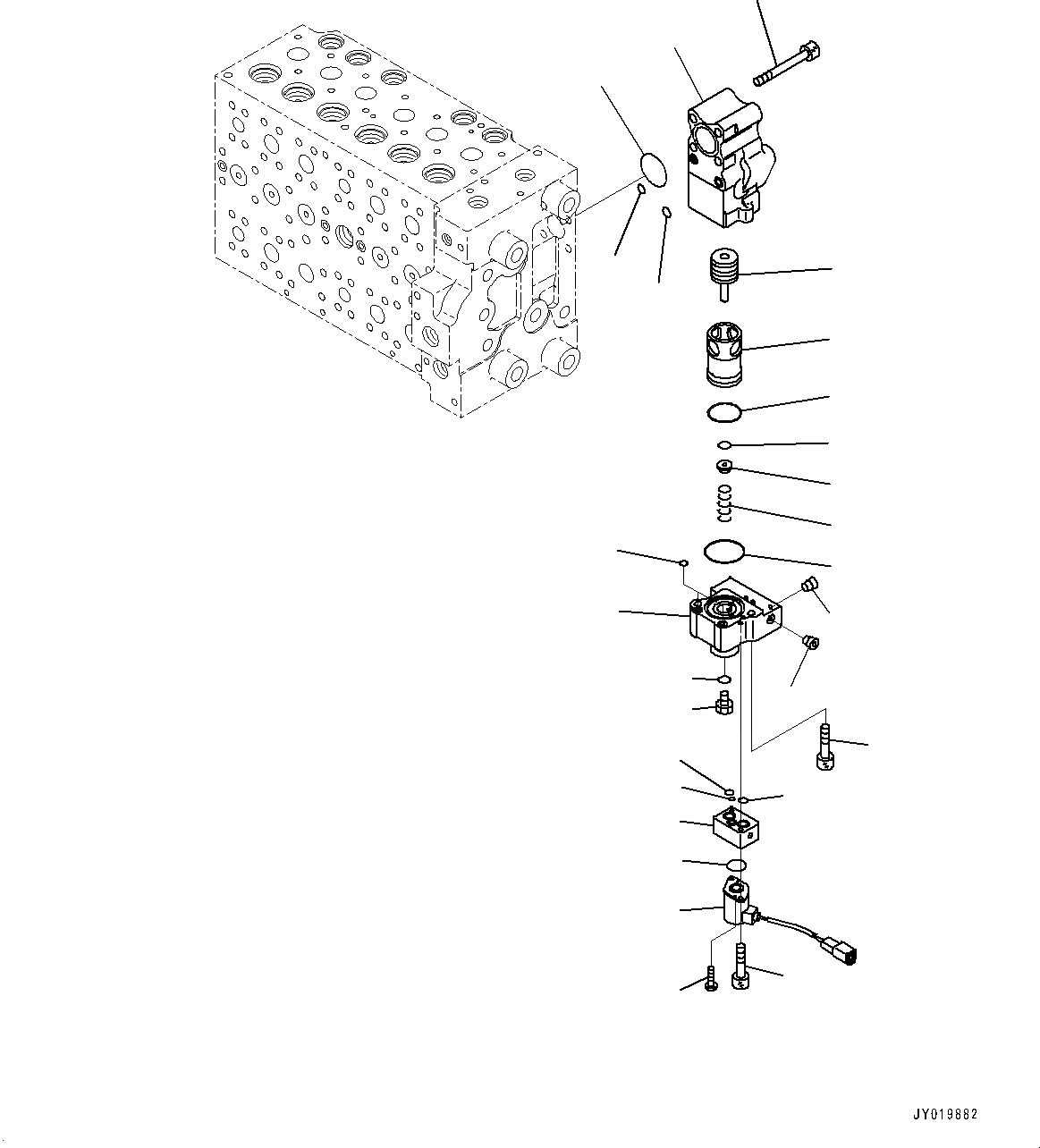 JY019882