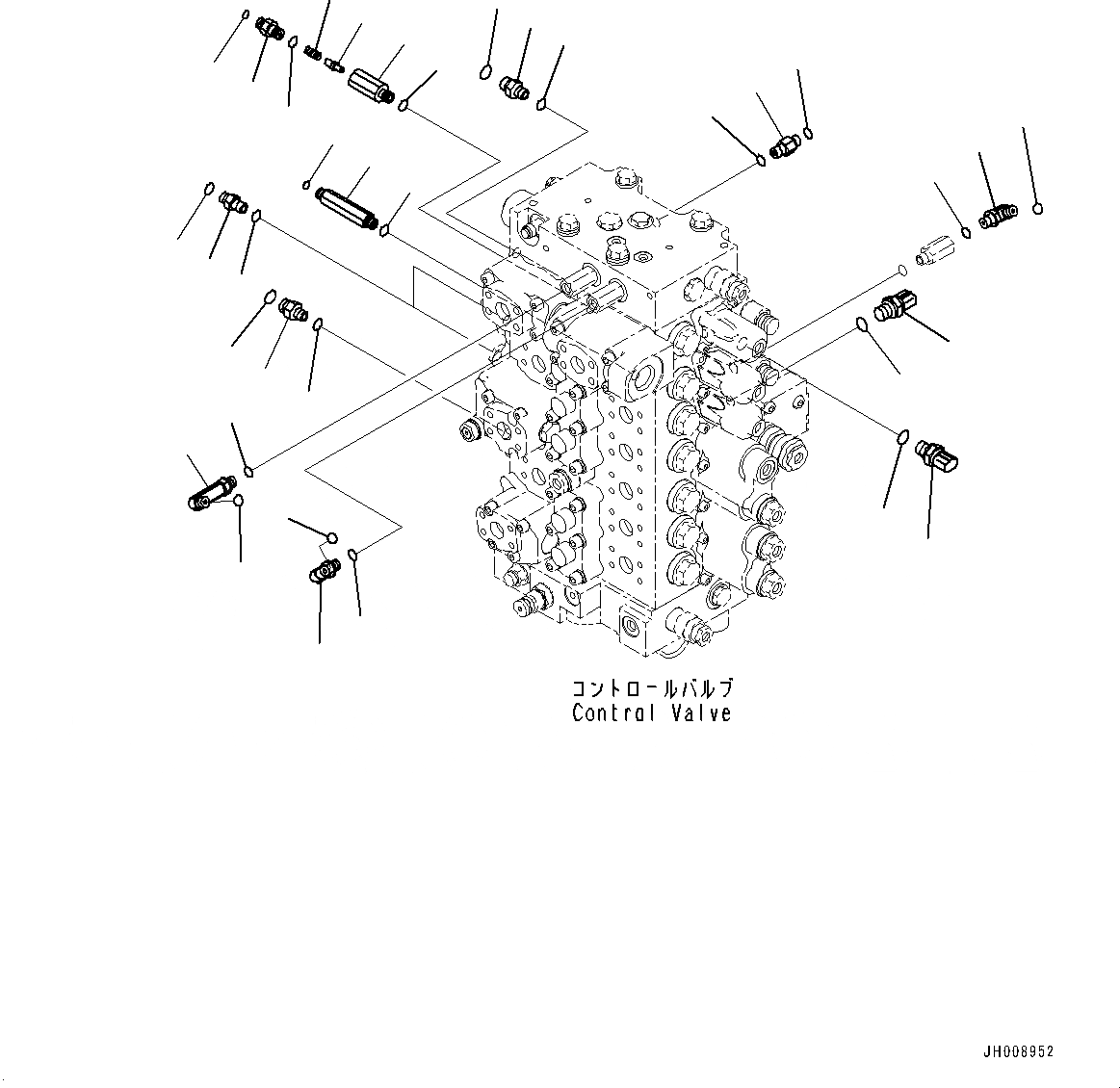 コントロールバルブ
Control Valve

JH008952