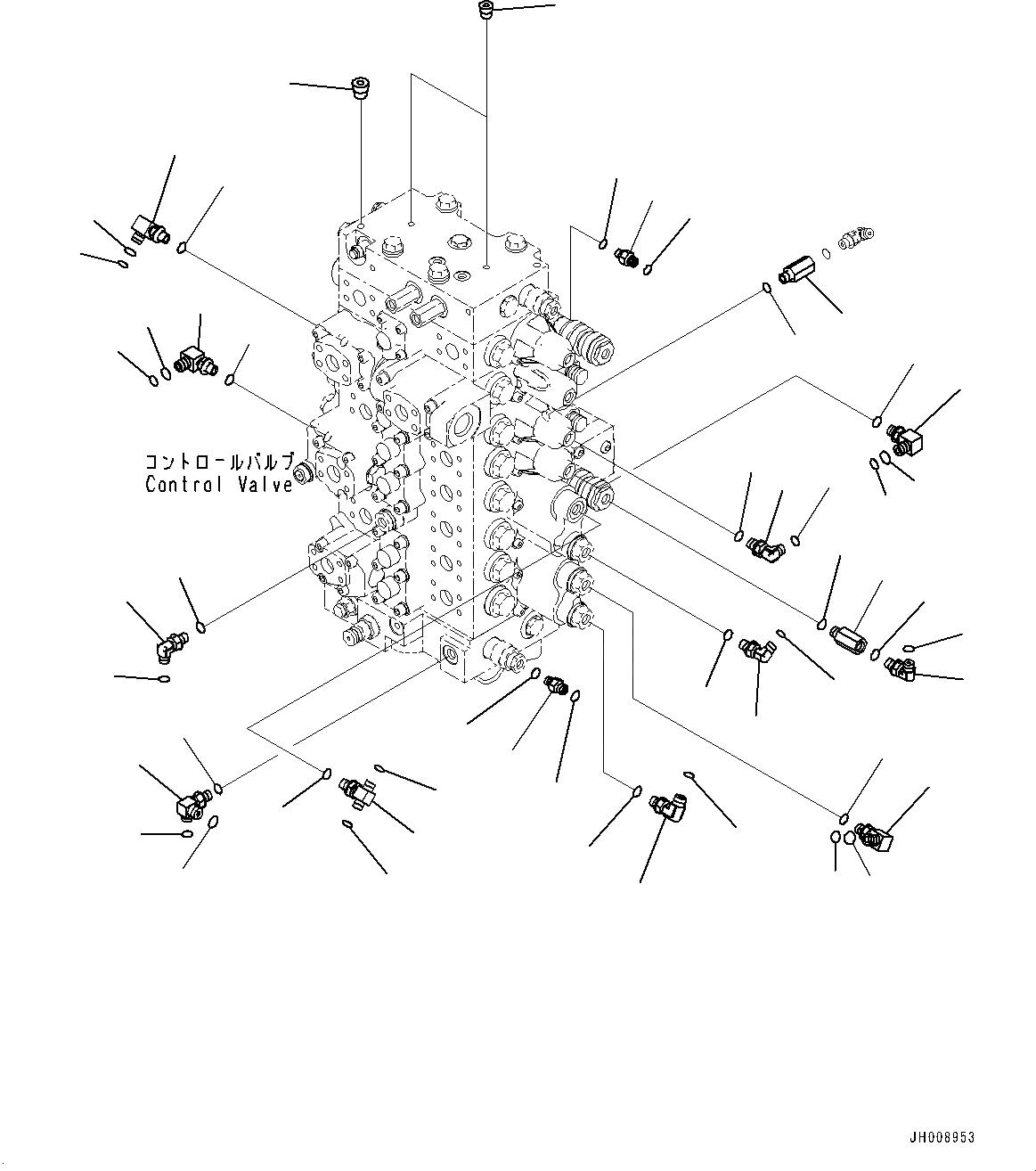 コントロールバルブ
Control Valve

JH008953