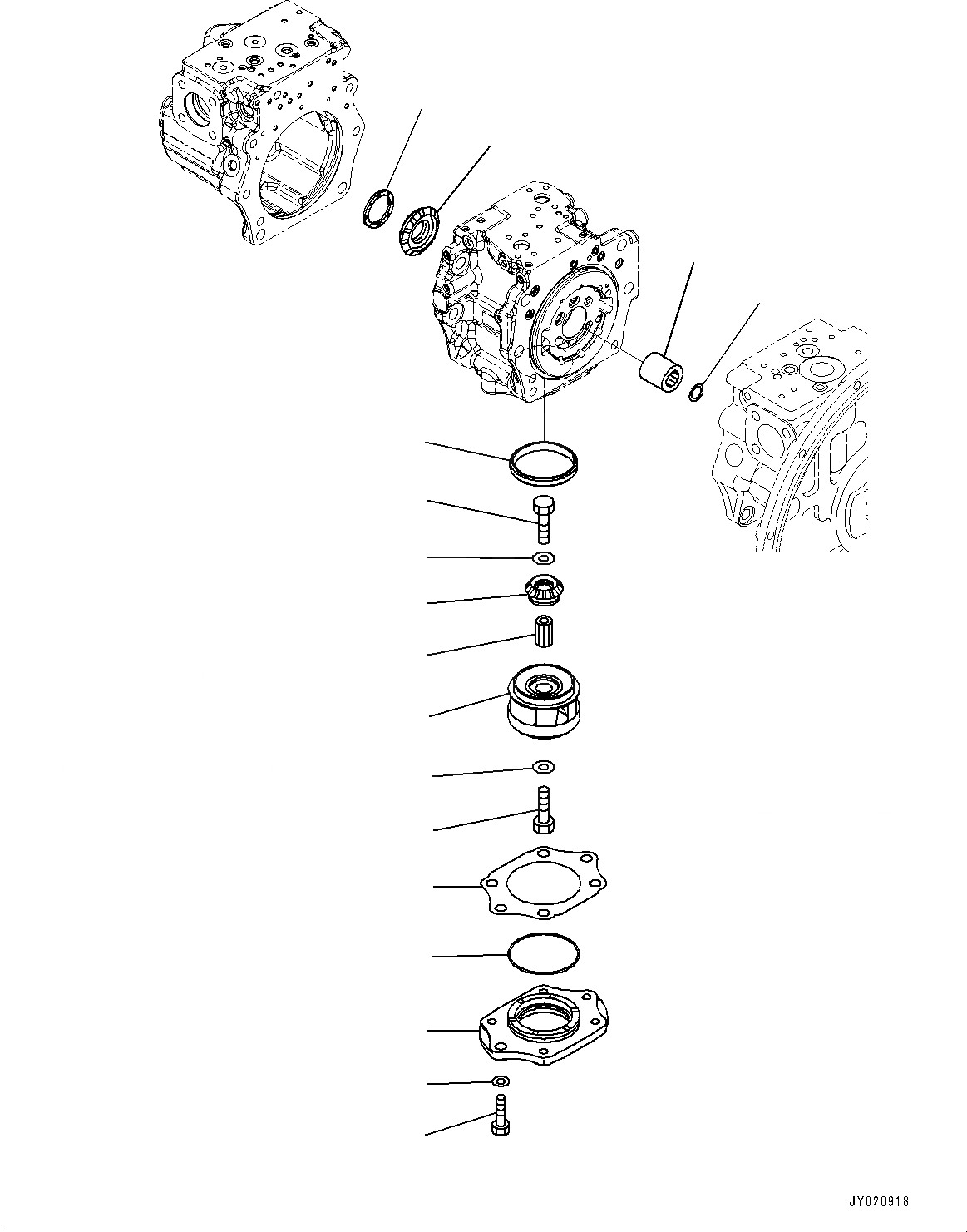 JY020918