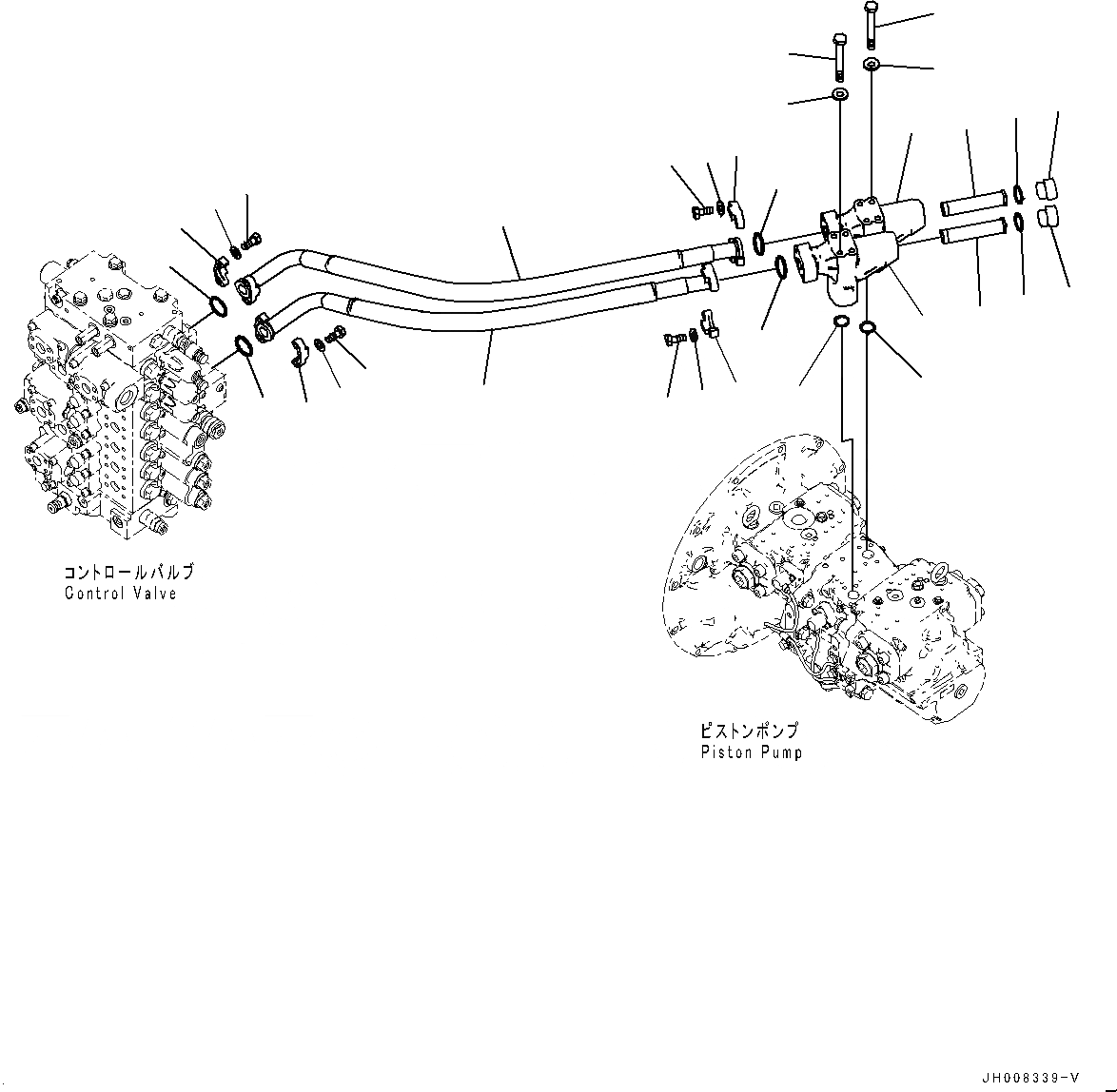 コントロールバルブ
Control Valve

ピストンポンプ
Piston Pump

JH008339-V