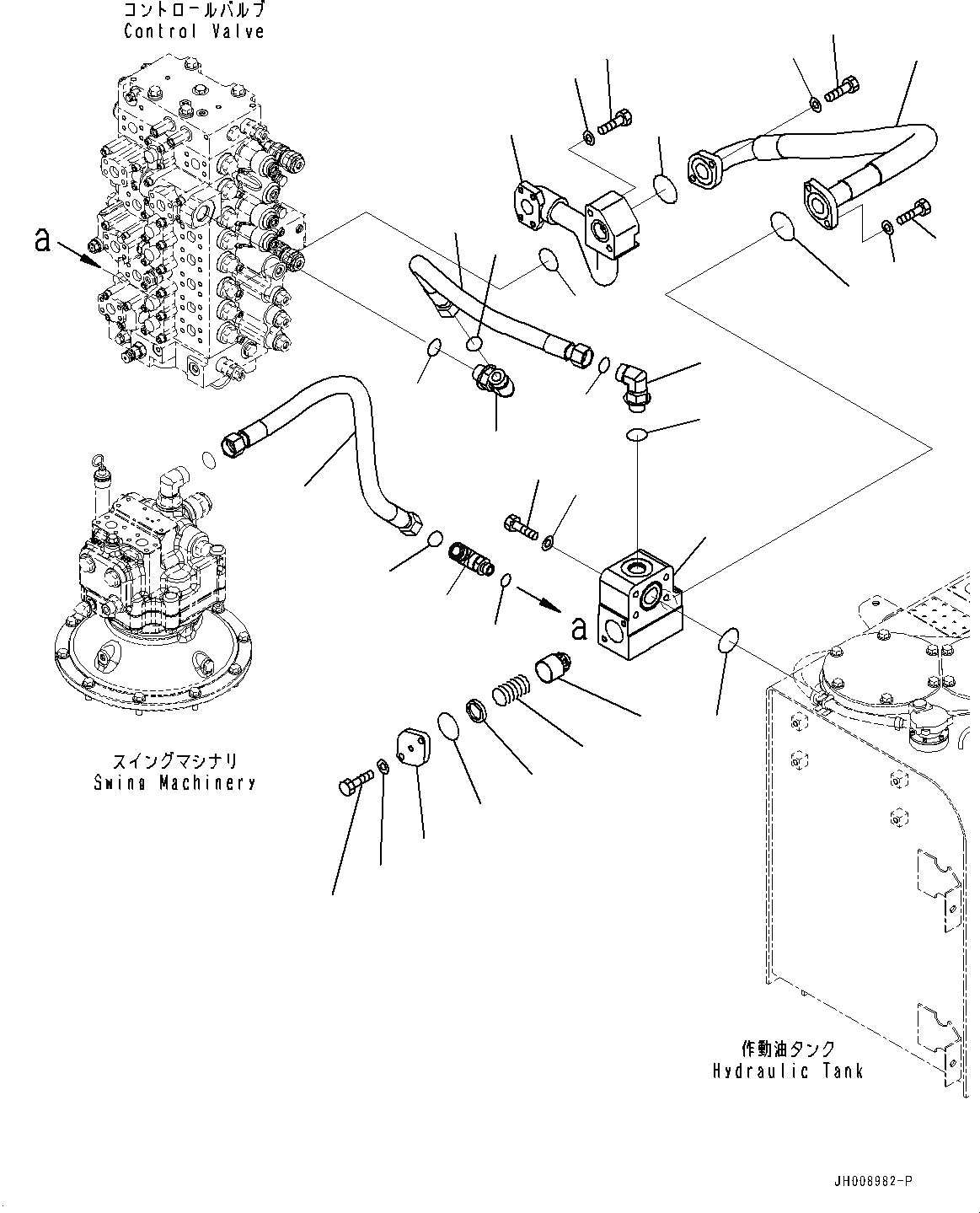 コントロールバルブ
Control Valve

a

a

スイングマシナリ
Swing Machinery

作動油タンク
Hydraulic Tank

JH008982-P