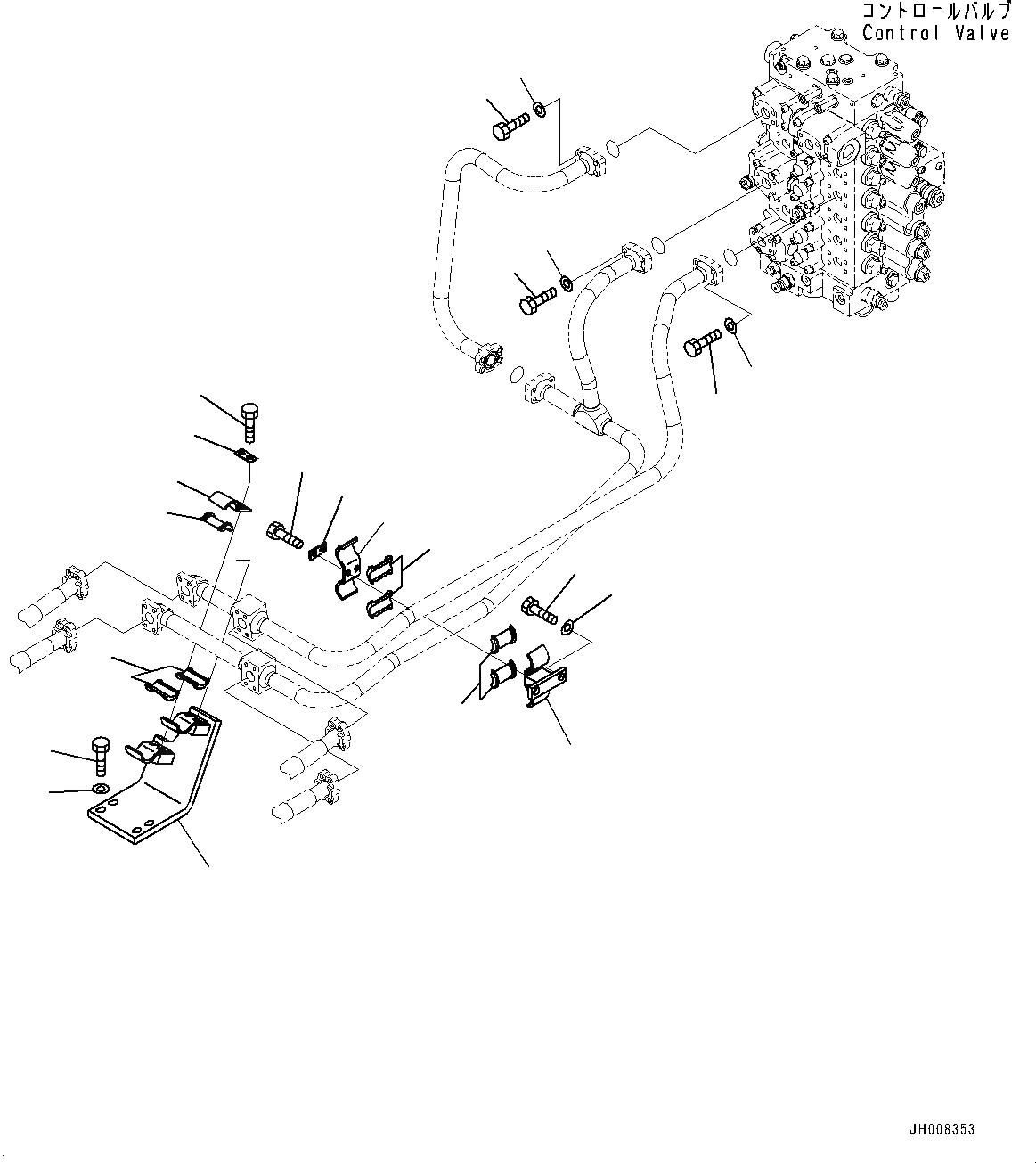 コントロールバルブ
Control Valve

JH008353