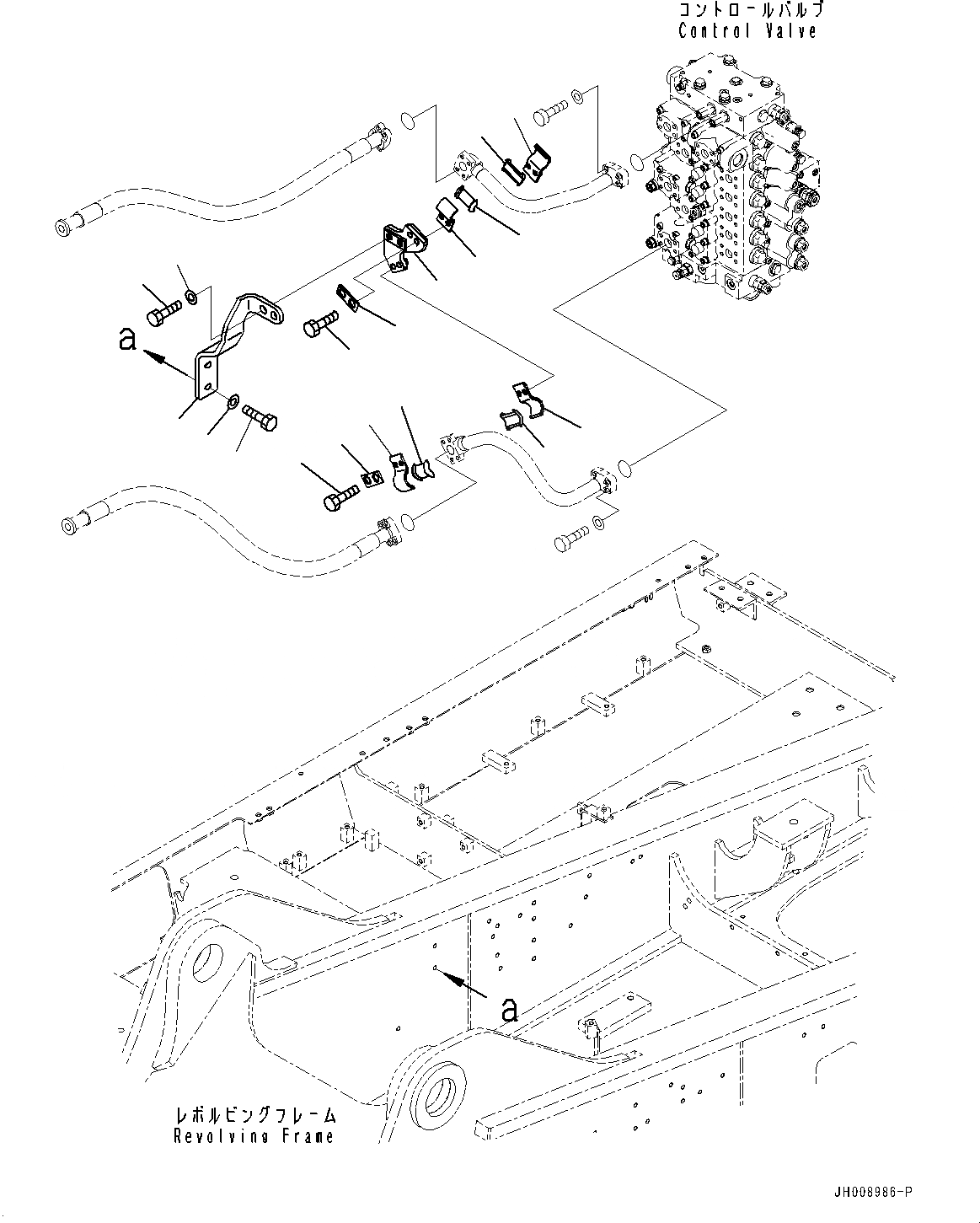 コントロールバルブ
Control Valve

a

a

レボルビングフレーム
Revolving Frame

JH008986-P