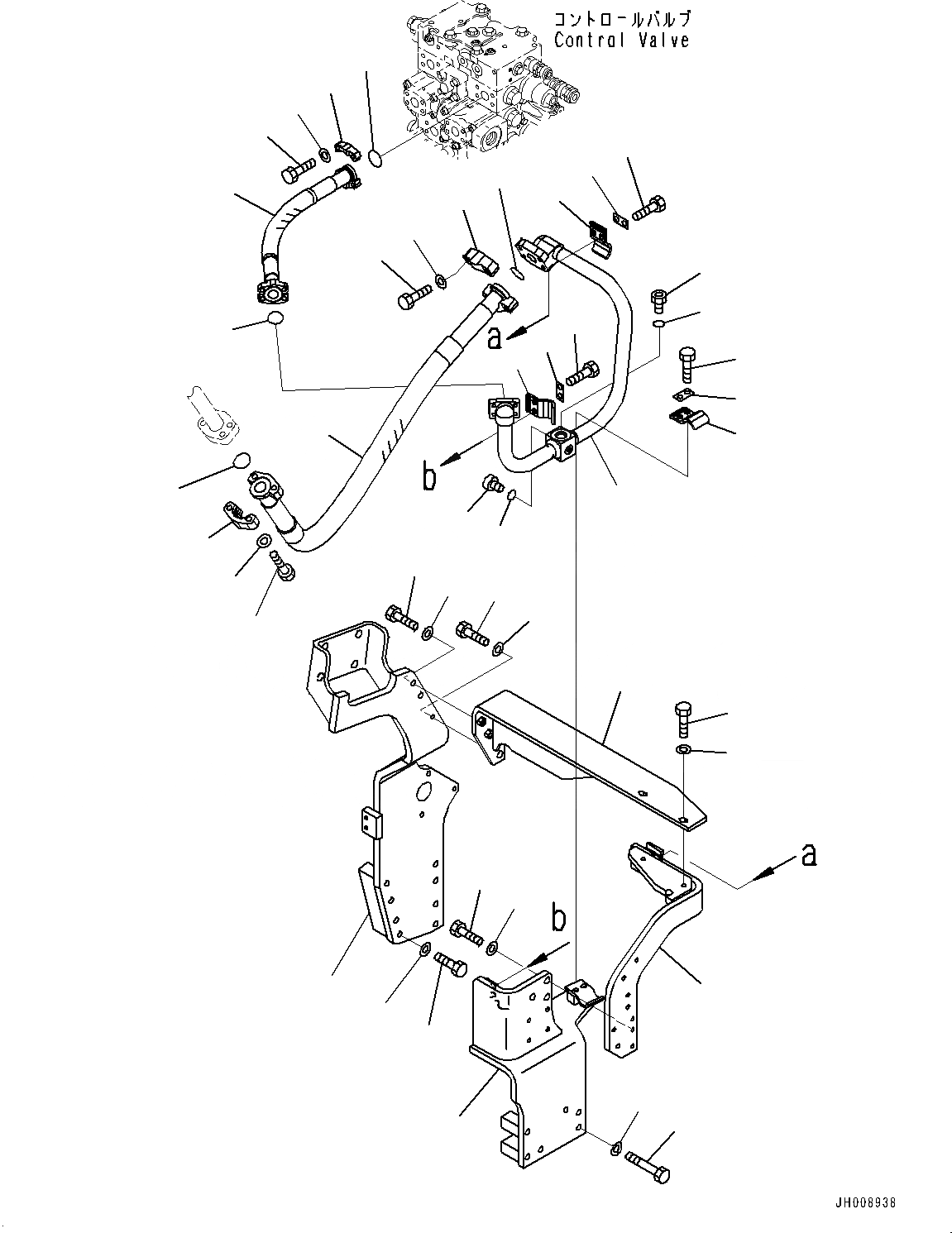 コントロールバルブ
Control Valve

a

b

a

b

JH008938