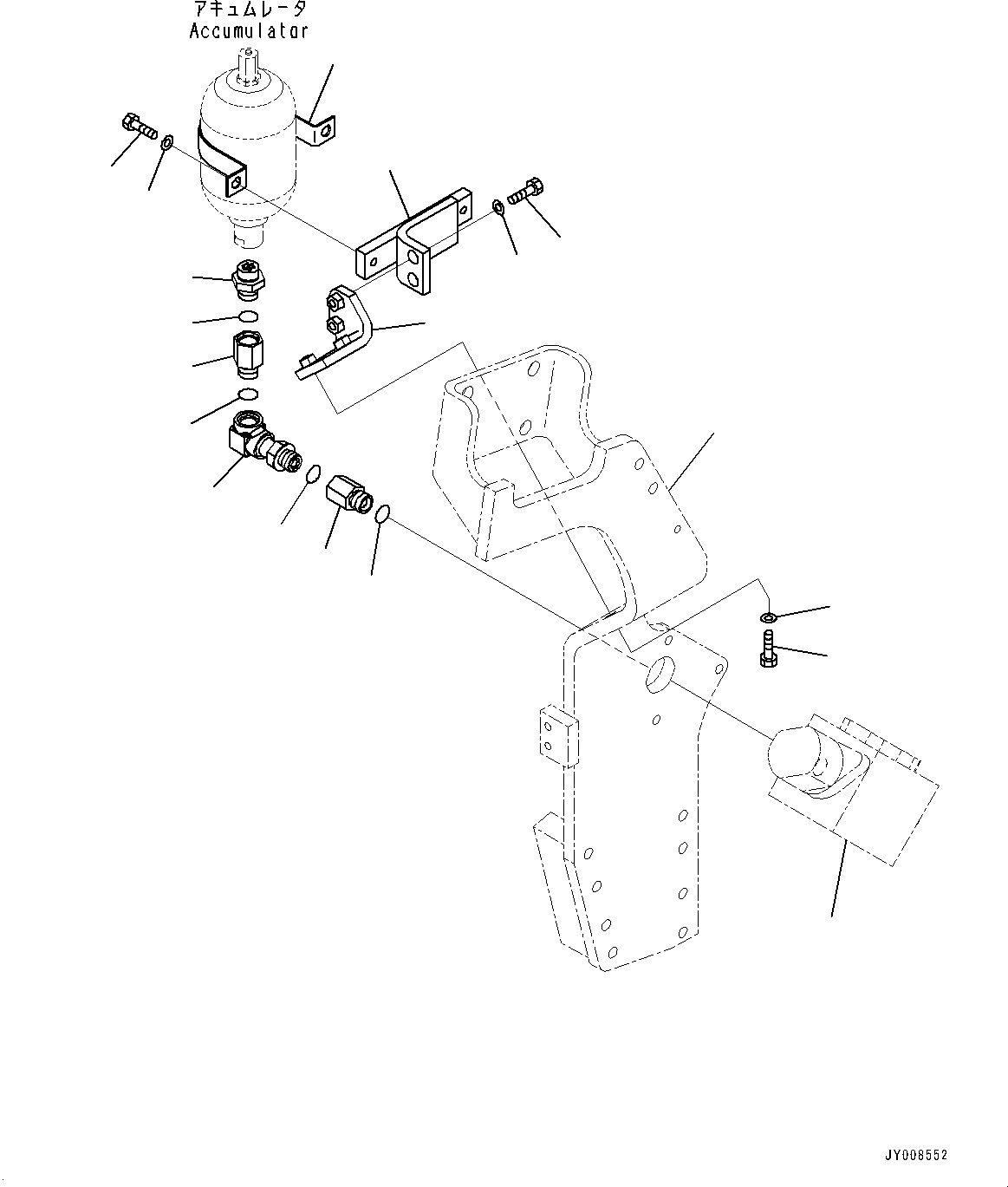 アキュムレータ
Accumulator

JY008552