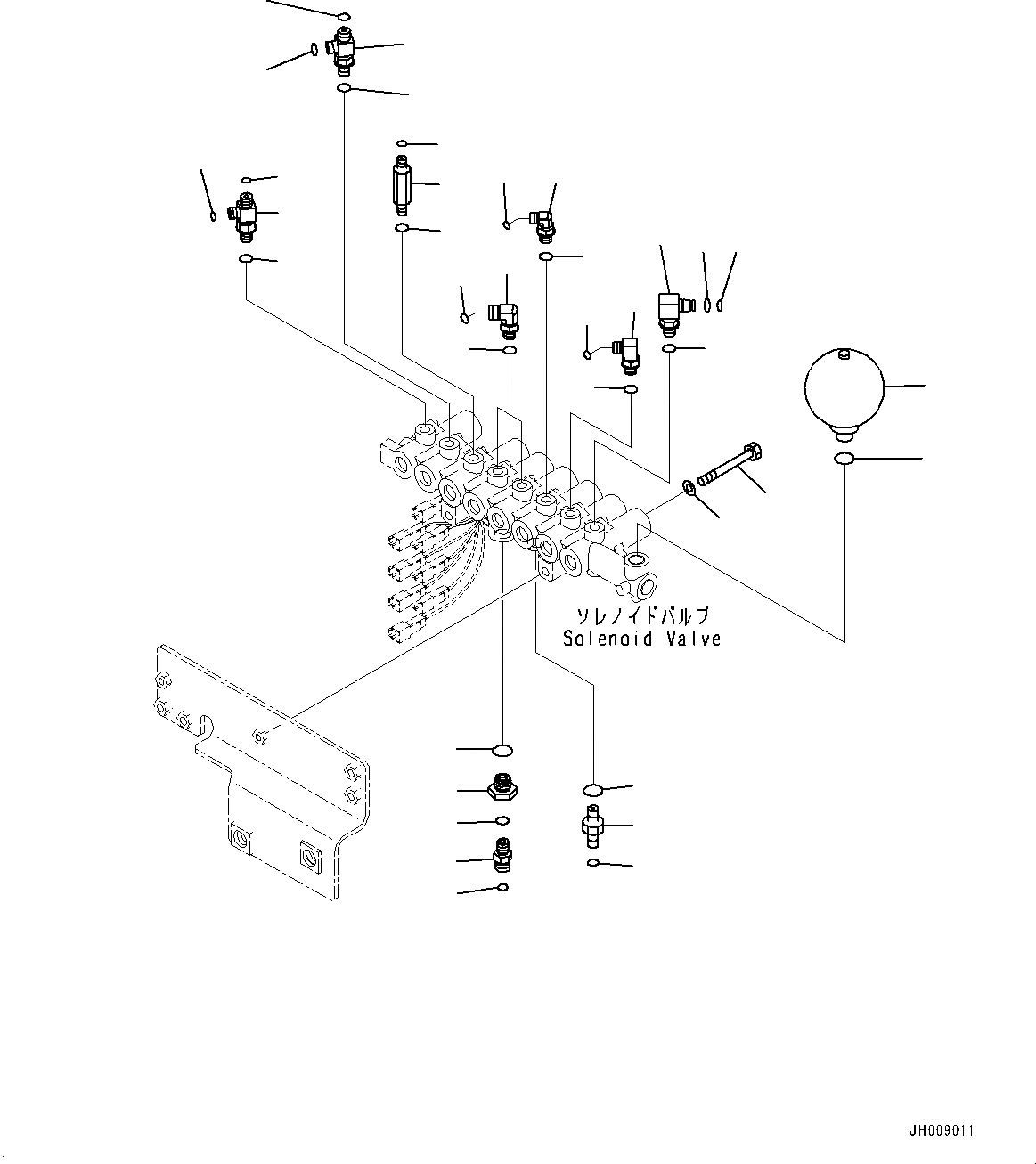 ソレノイドバルブ
Solenoid Valve

JH009011