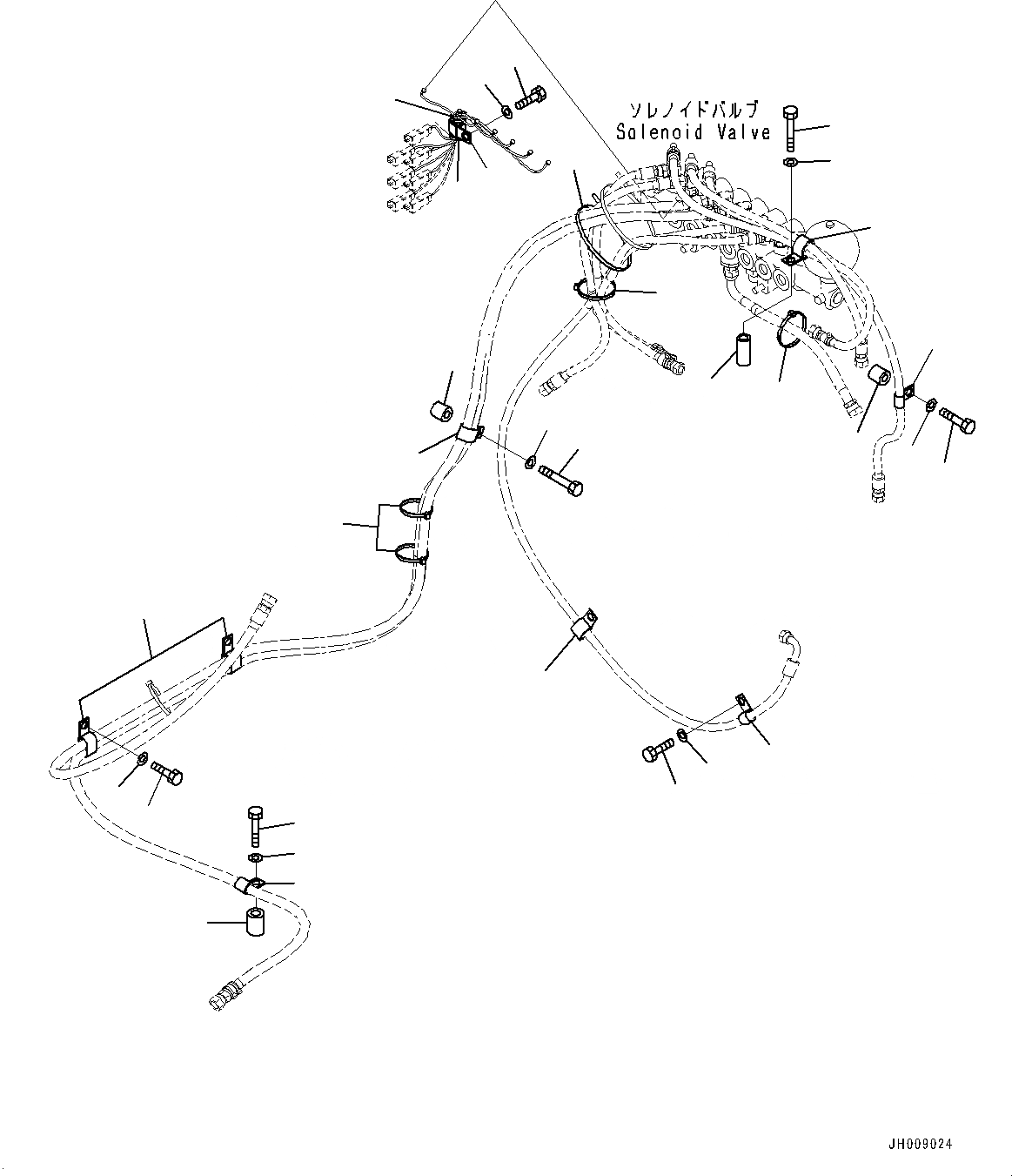 ソレノイドバルブ
Solenoid Valve

JH009024