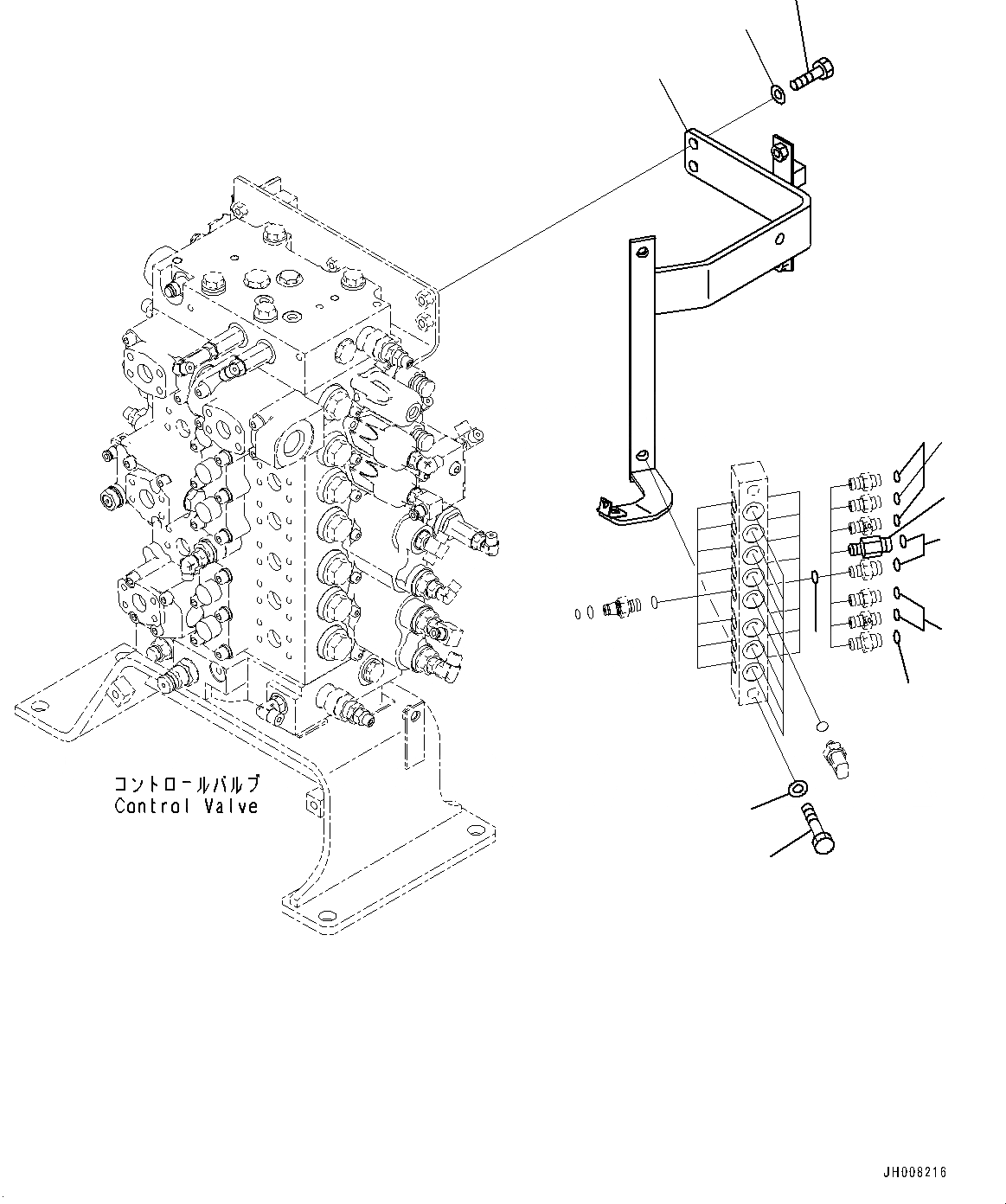 コントロールバルブ
Control Valve

JH008216