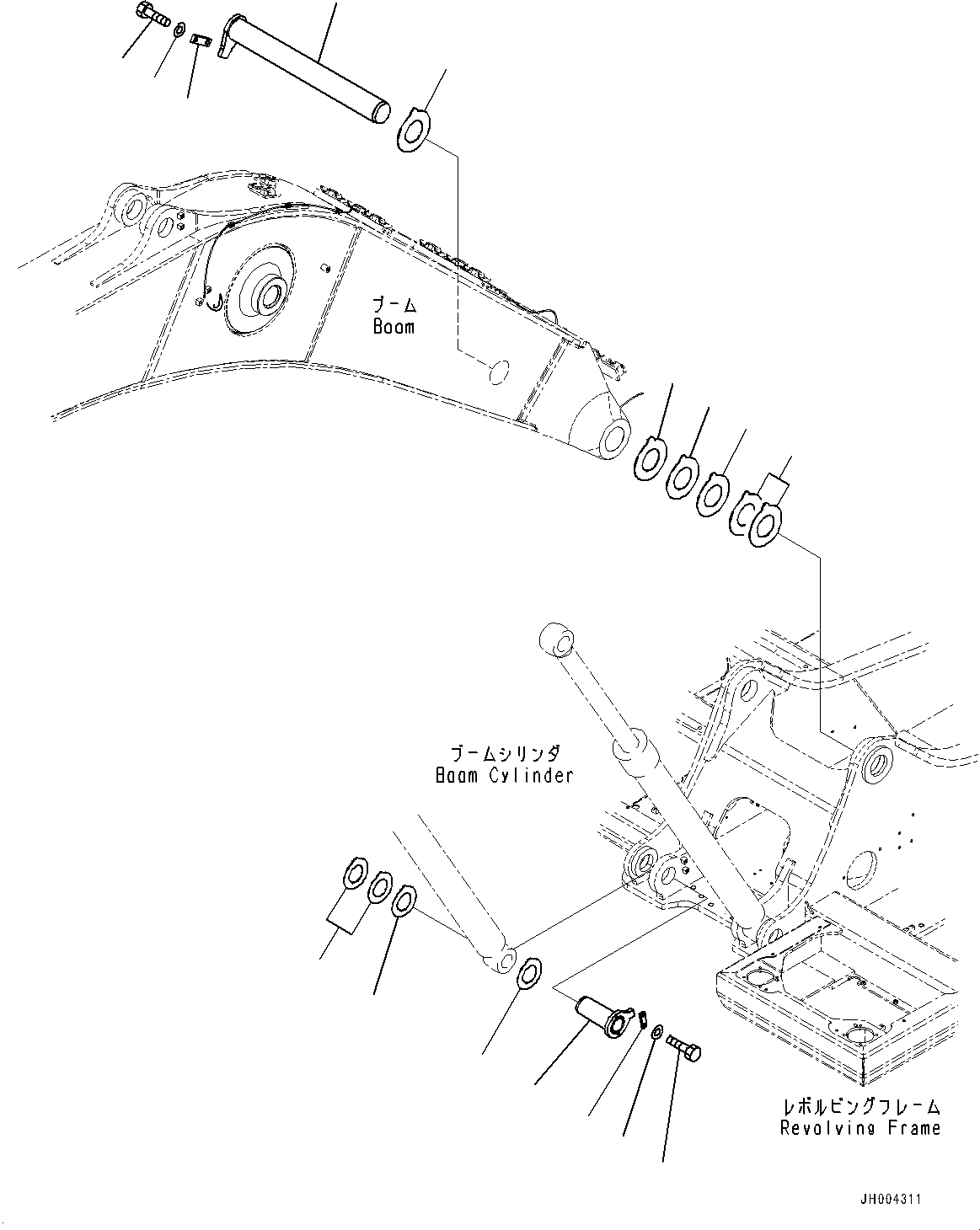 ブーム
Boom

ブームシリンダ
Boom Cylinder

レボルビングフレーム
Revolving Frame

JH004311