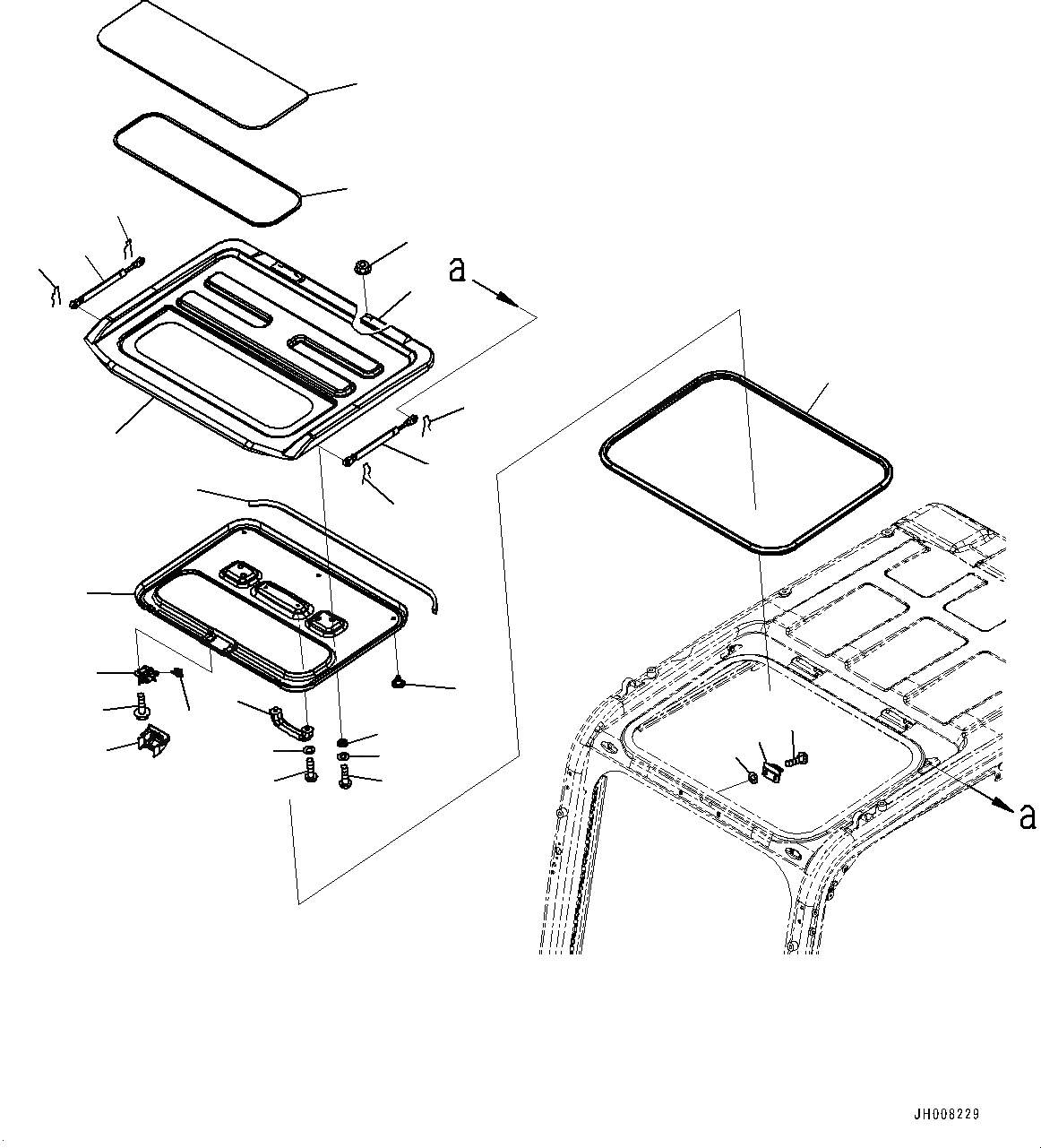 a

a

JH008229