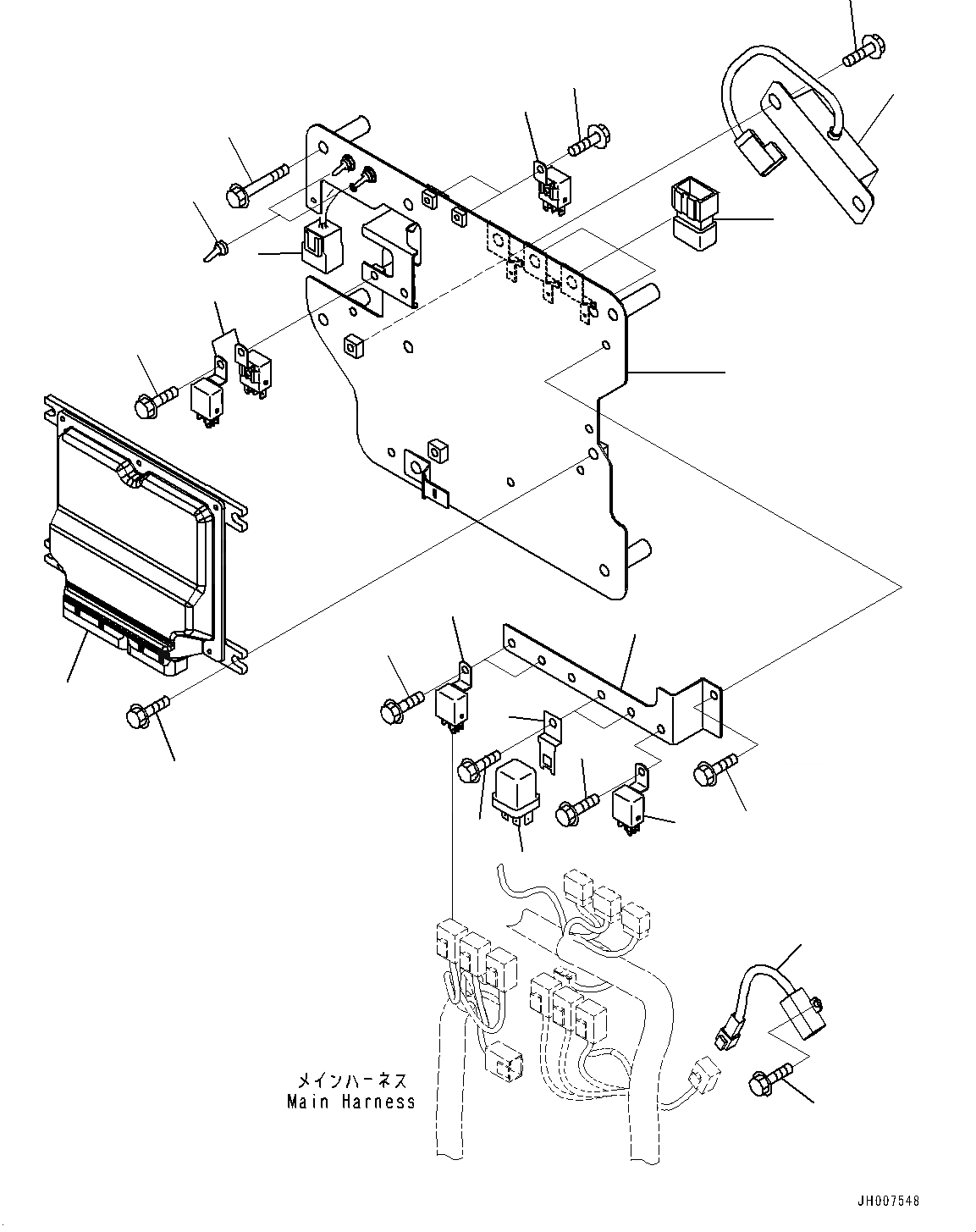 メインハーネス
Main Harness

JH007548