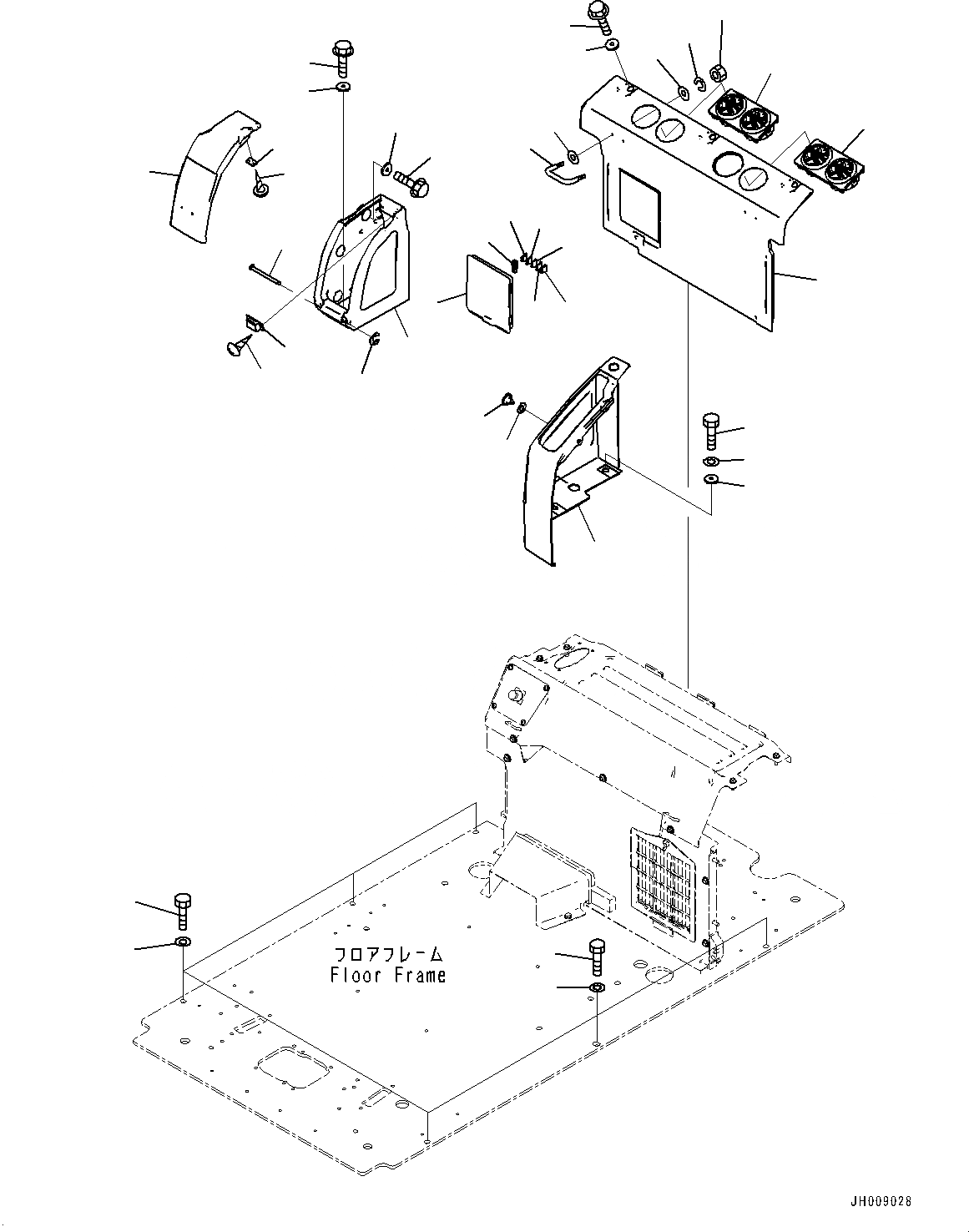 フロアフレーム
Floor Frame

JH009028