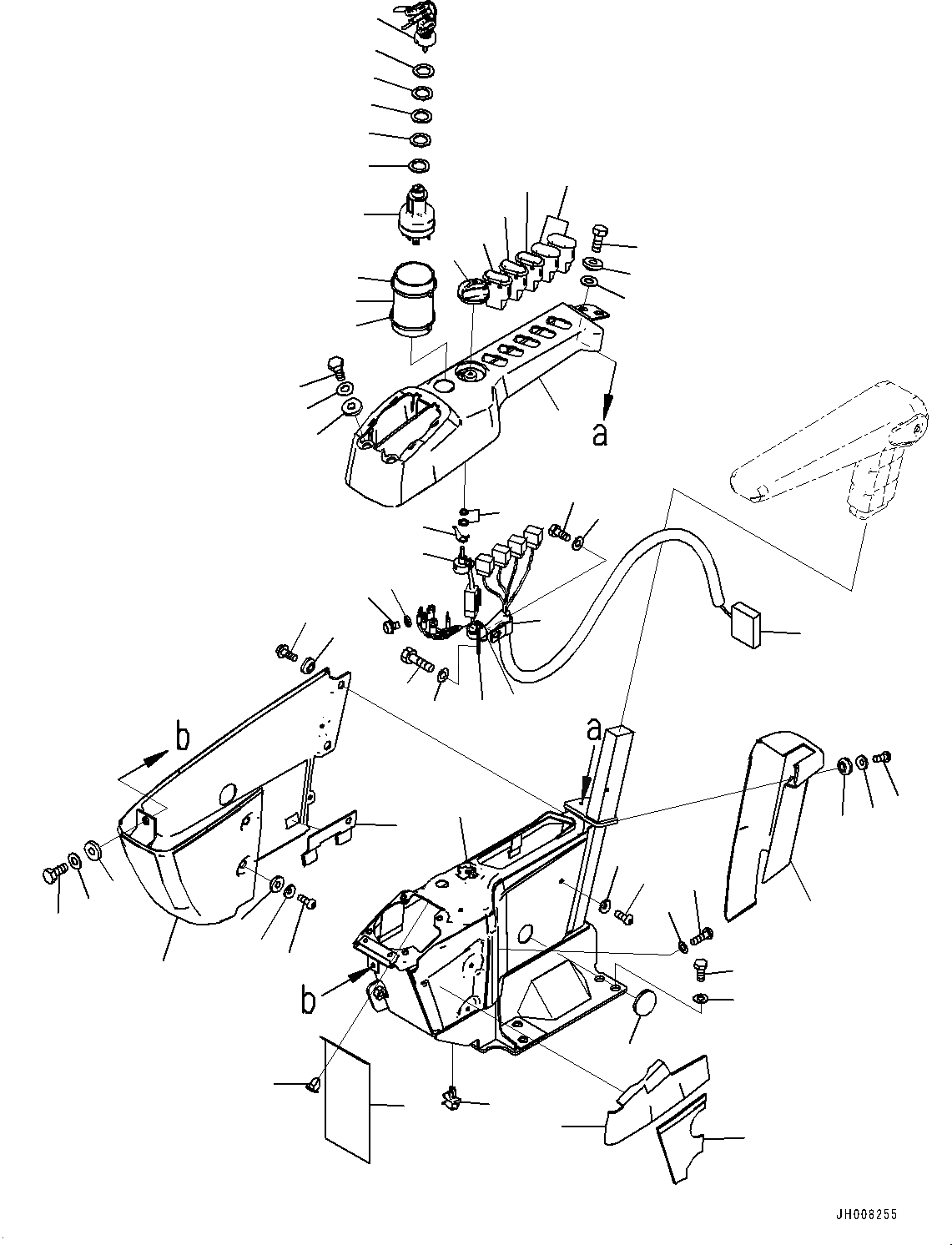 a

b

a

b

JH008255