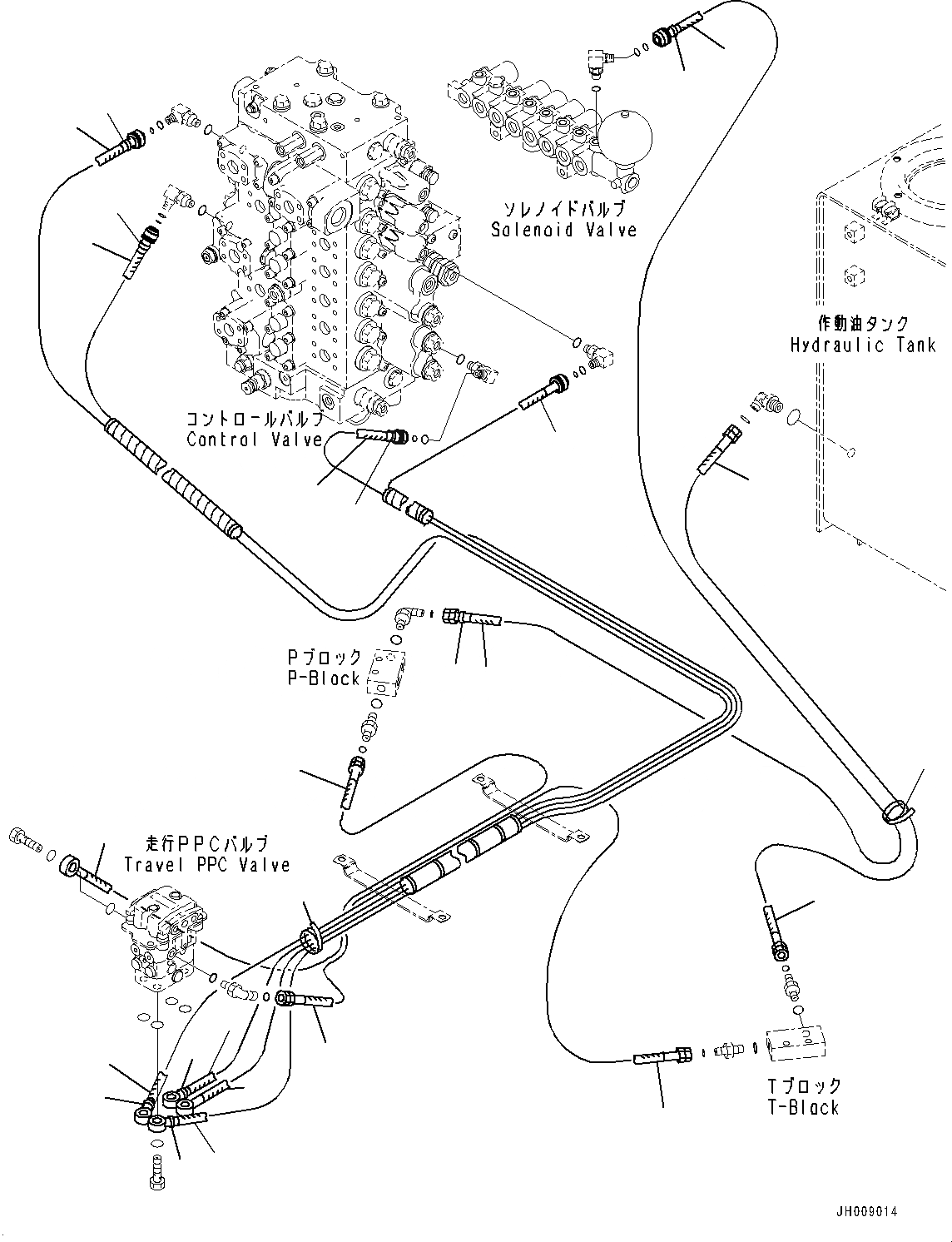 ソレノイドバルブ
Solenoid Valve

作動油タンク
Hydraulic Tank

コントロールバルブ
Control Valve

Pブロック
P-Block

走行PPCバルブ
Travel PPC Valve

Tブロック
T-Block

JH009014