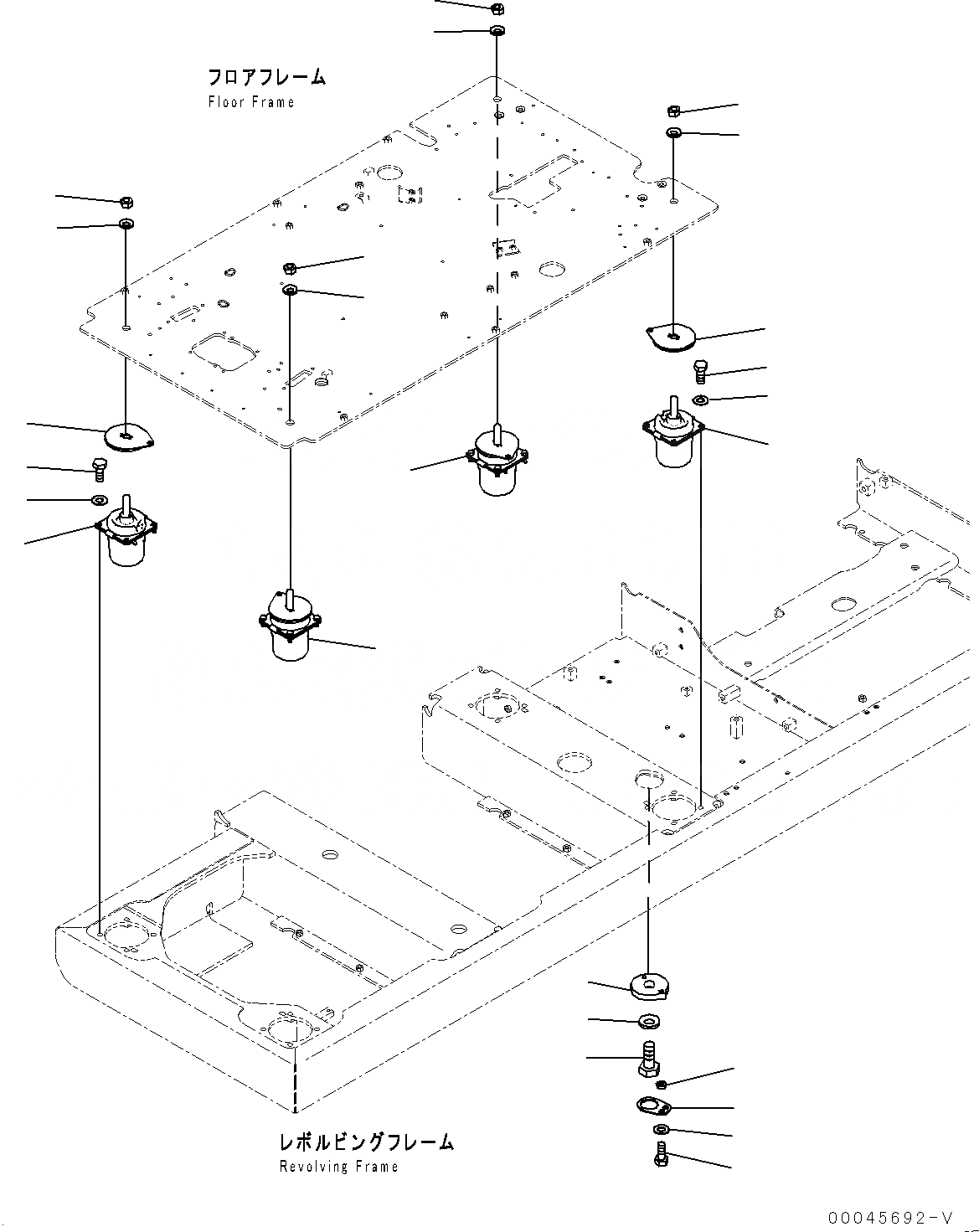 フロアフレーム
Floor Frame

レボルビングフレーム
Revolving Frame

00045692-V