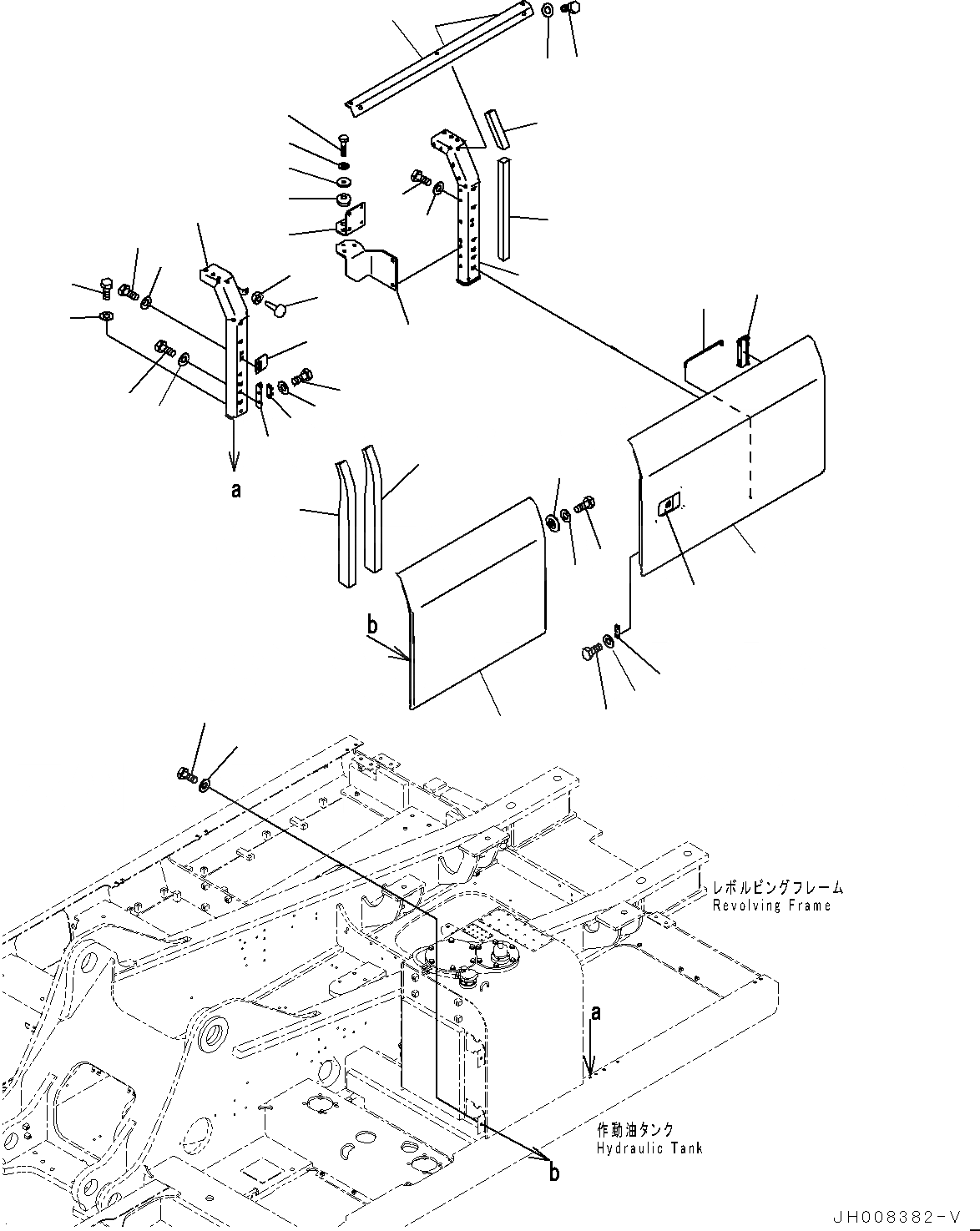 a

b

レボルビングフレーム
Revolving Frame

a

作動油タンク
Hydraulic Tank

b

JH008382-V