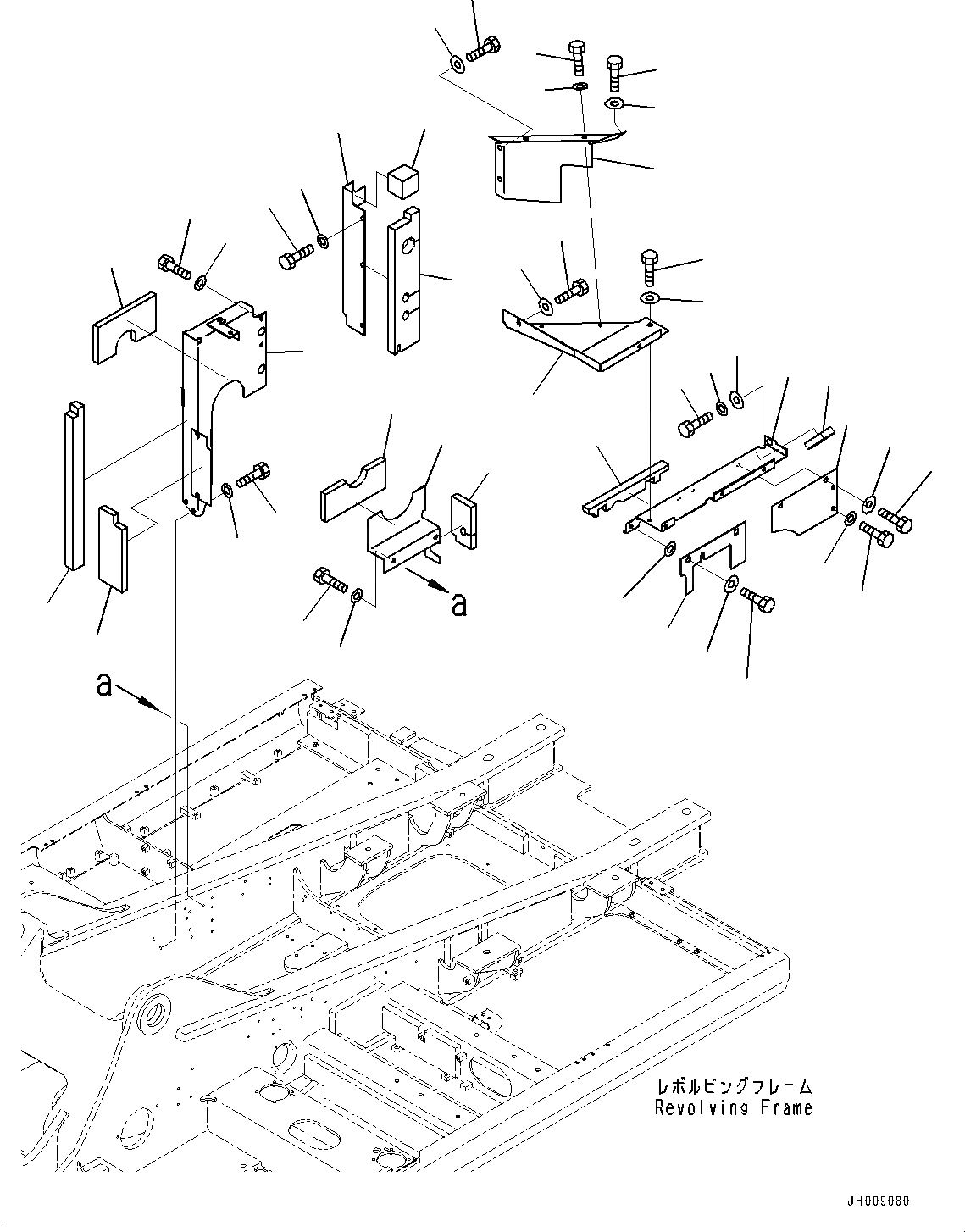 a

a

レボルビングフレーム
Revolving Frame

JH009080