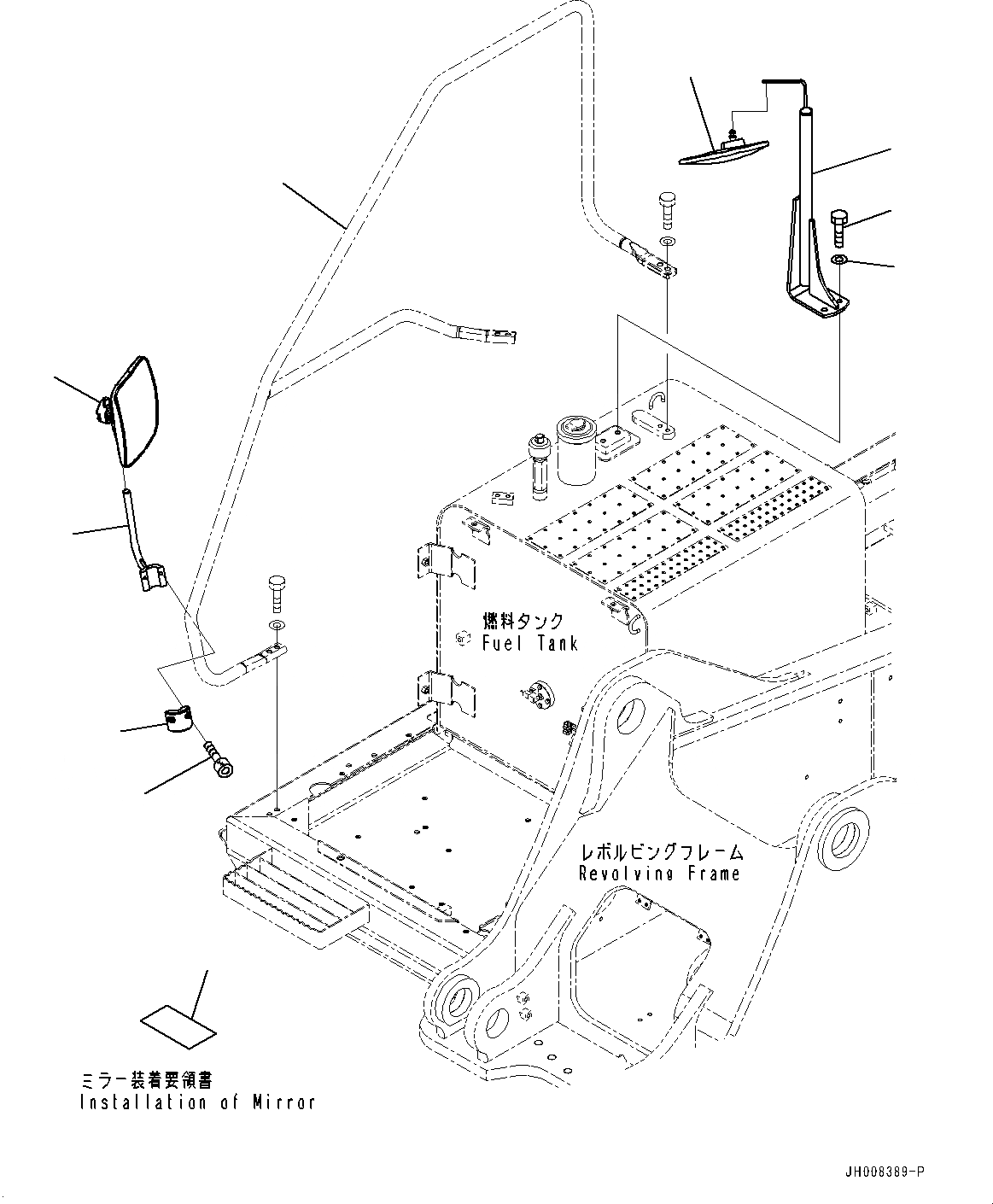 燃料タンク
Fuel Tank

レボルビングフレーム
Revolving Frame

ミラー装着要領書
Installation of Mirror

JH008389-P