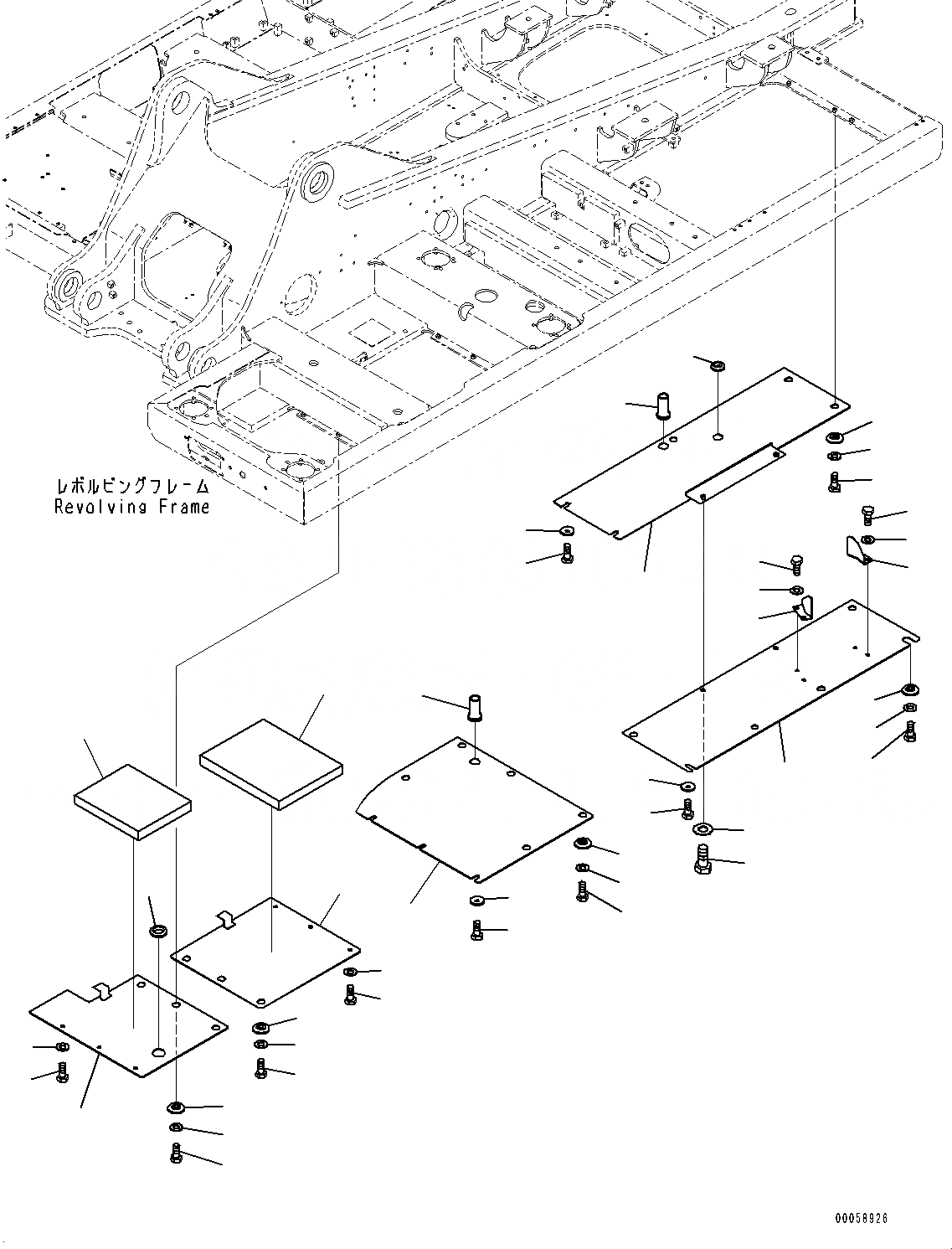 レボルビングフレーム
Revolving Frame

00058926