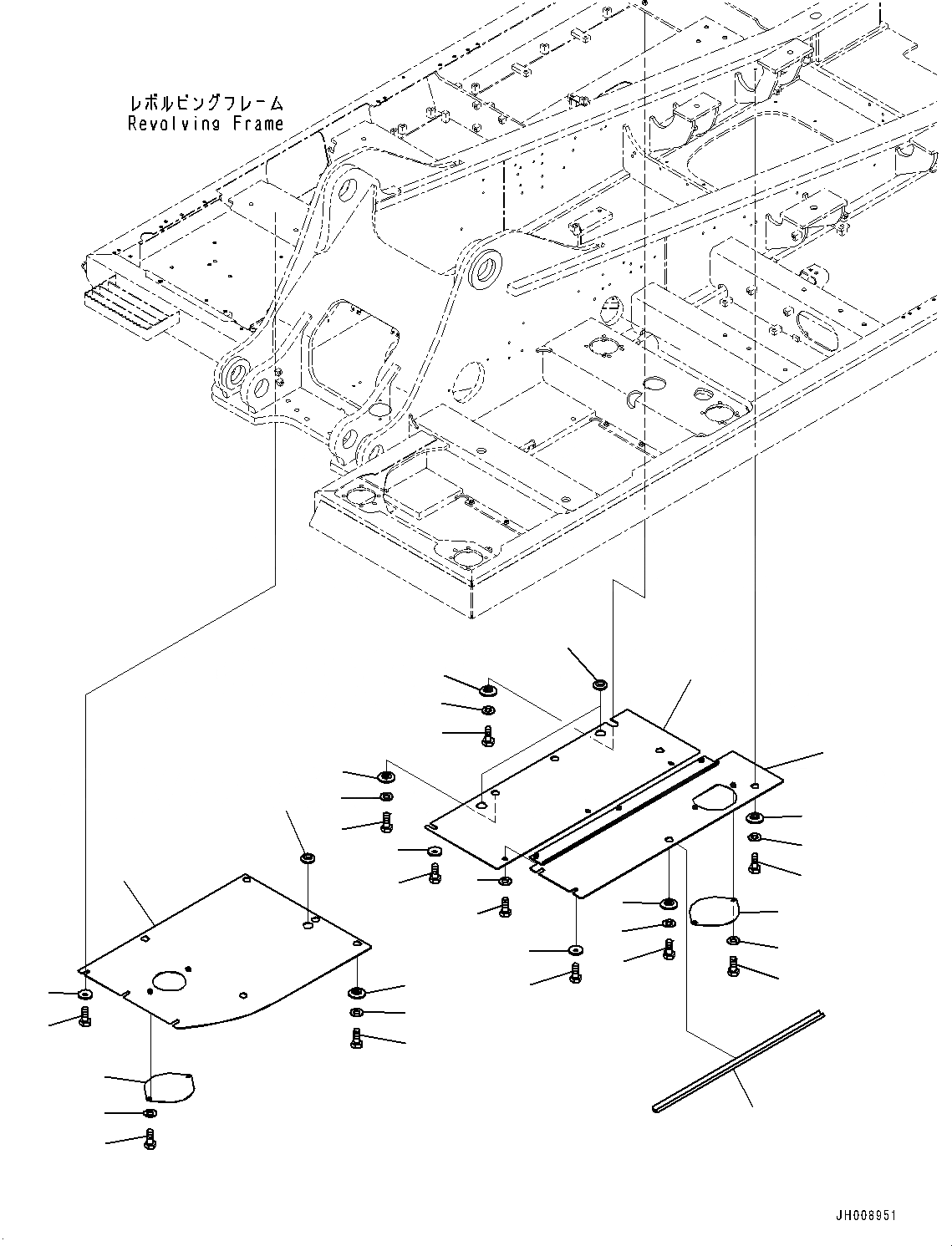 レボルビングフレーム
Revolving Frame

JH008951