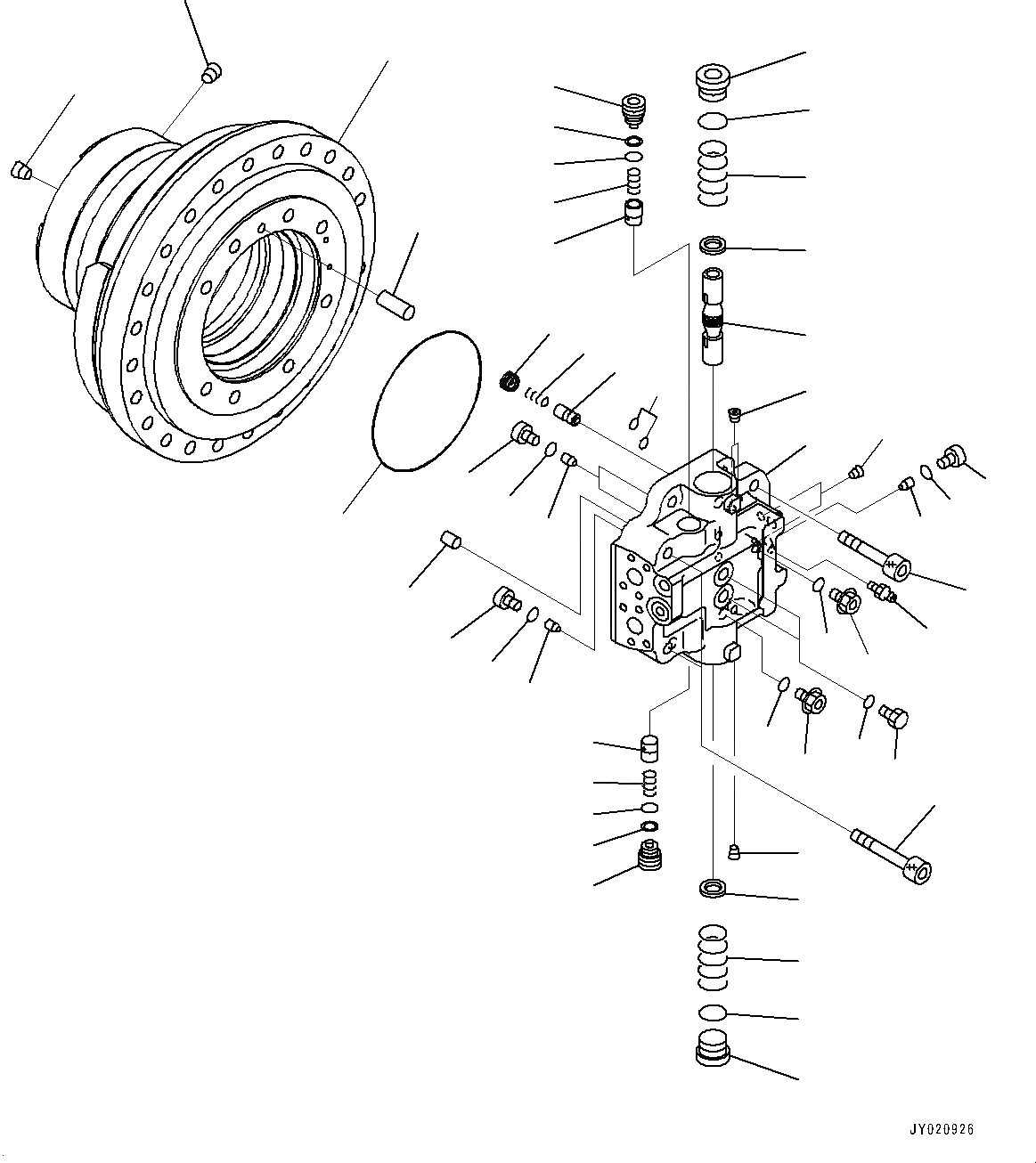 JY020926