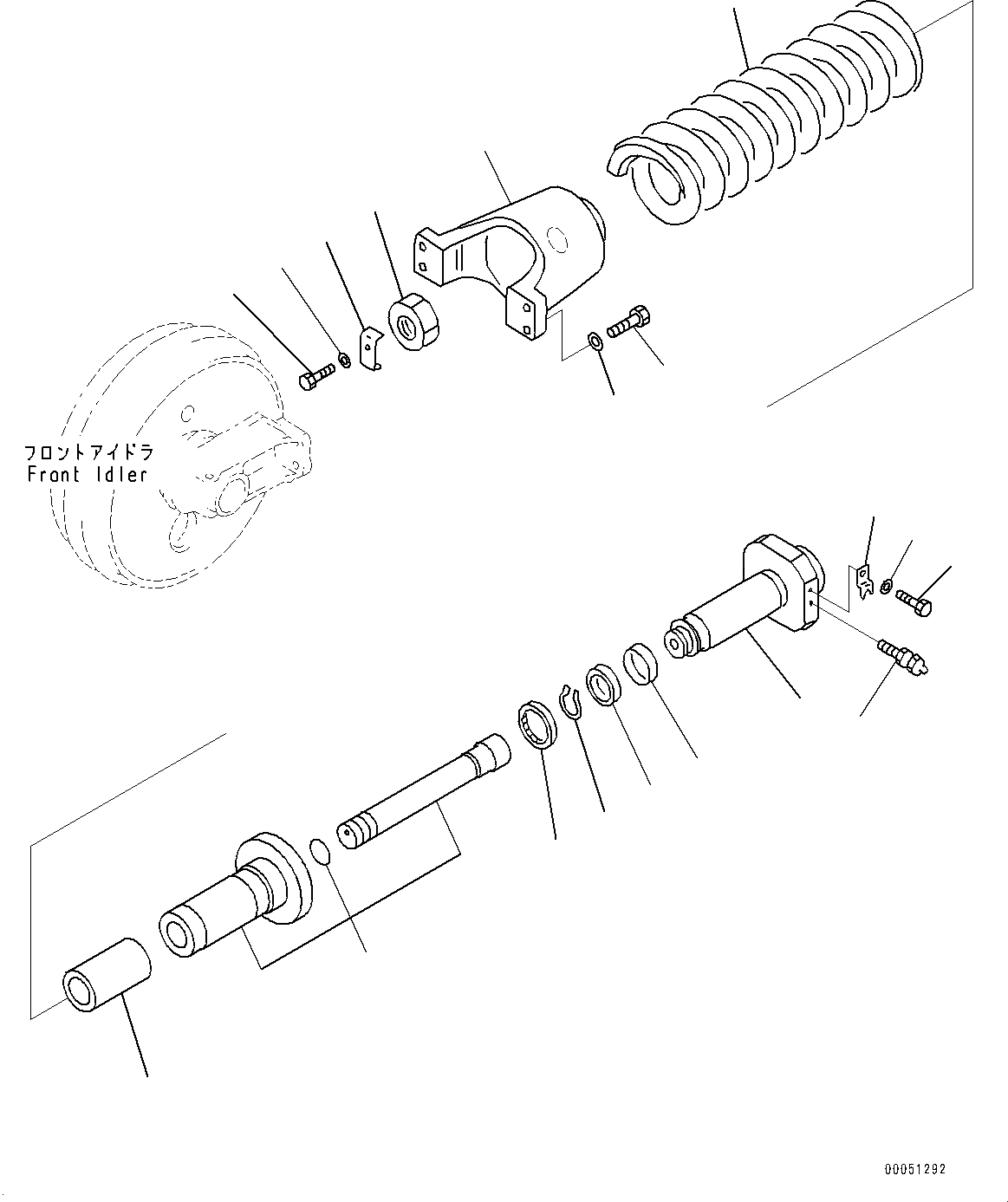 フロントアイドラ
Front Idler

00051292