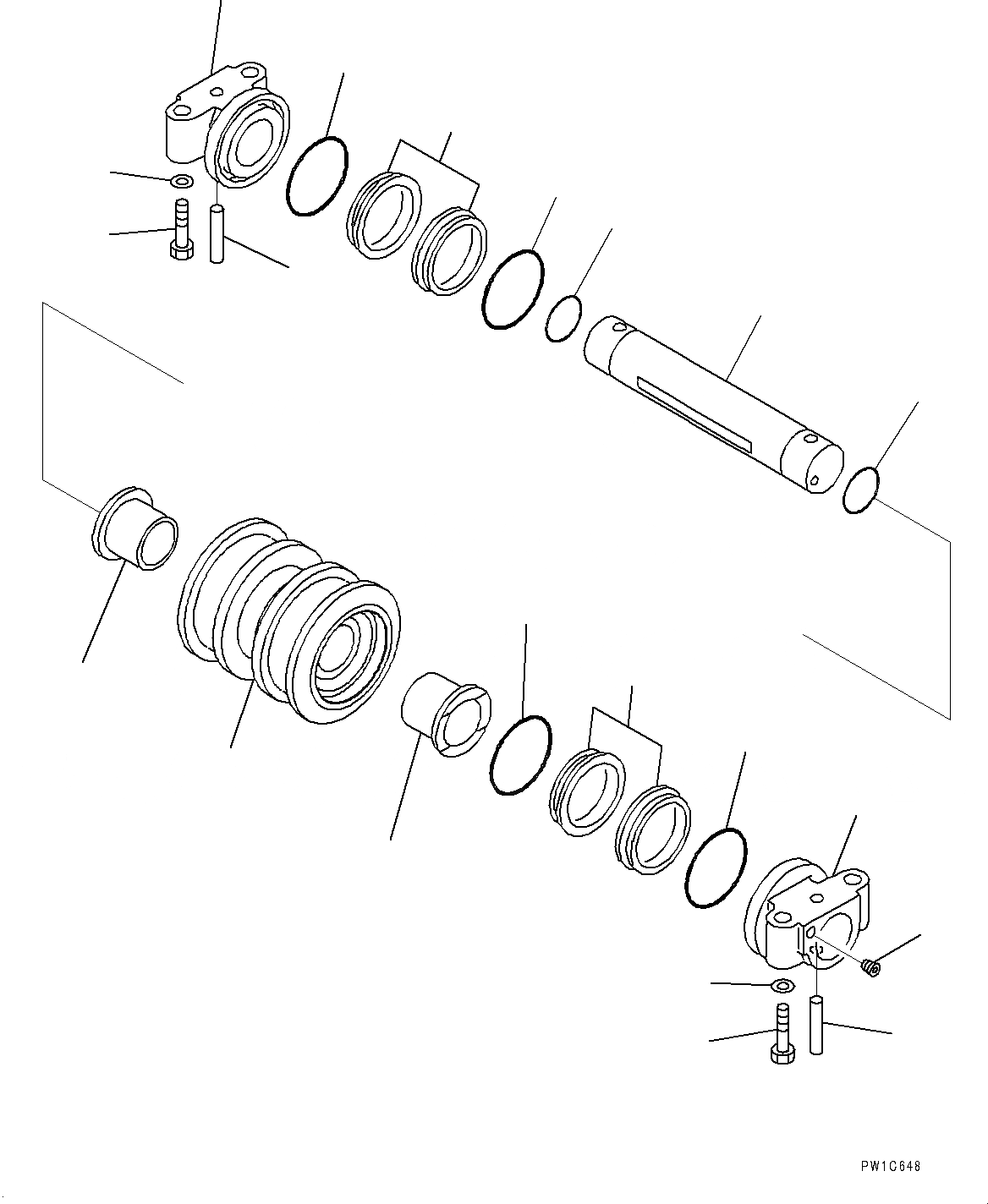 PW1C648