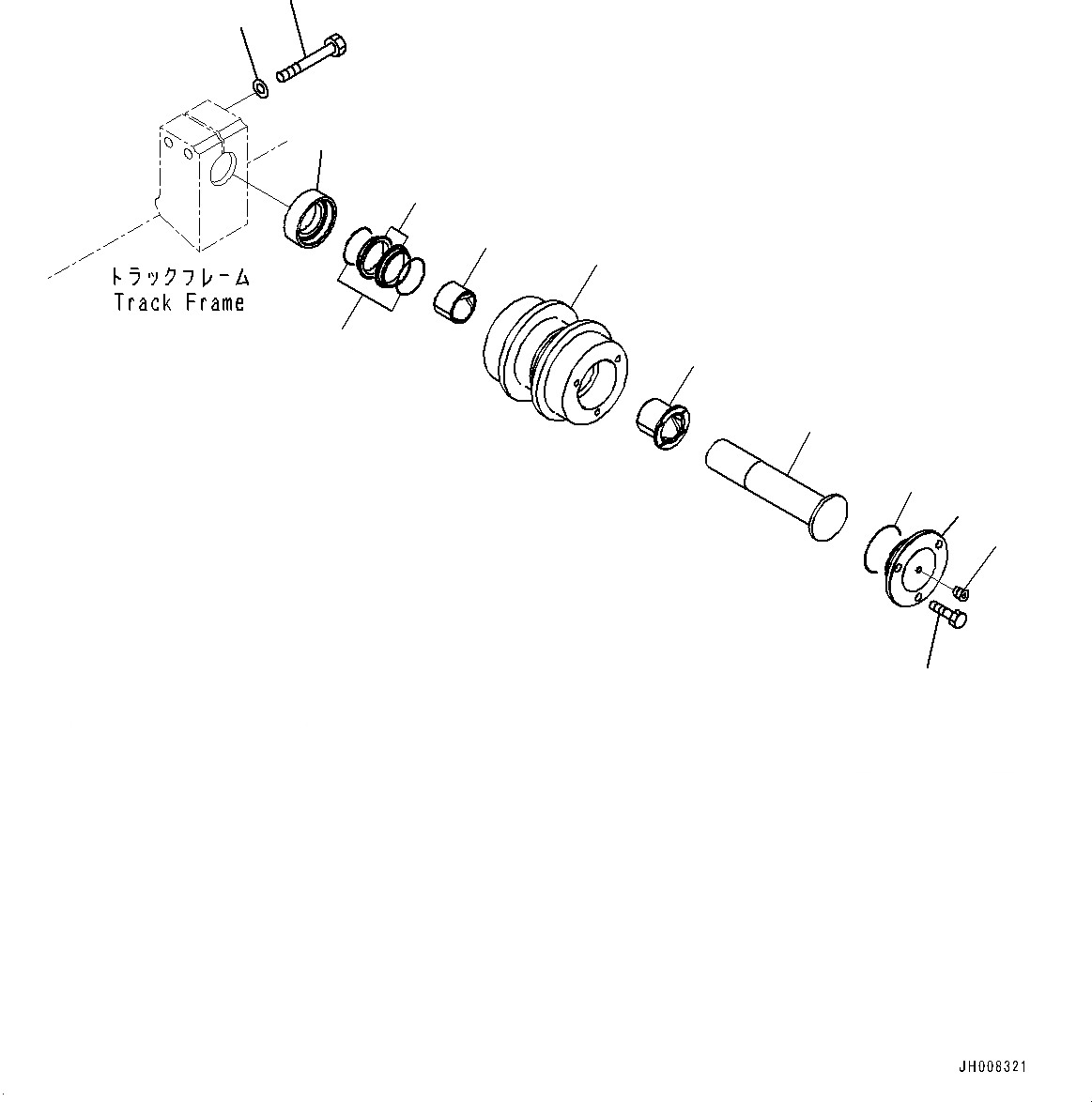 トラックフレーム
Track Frame

JH008321