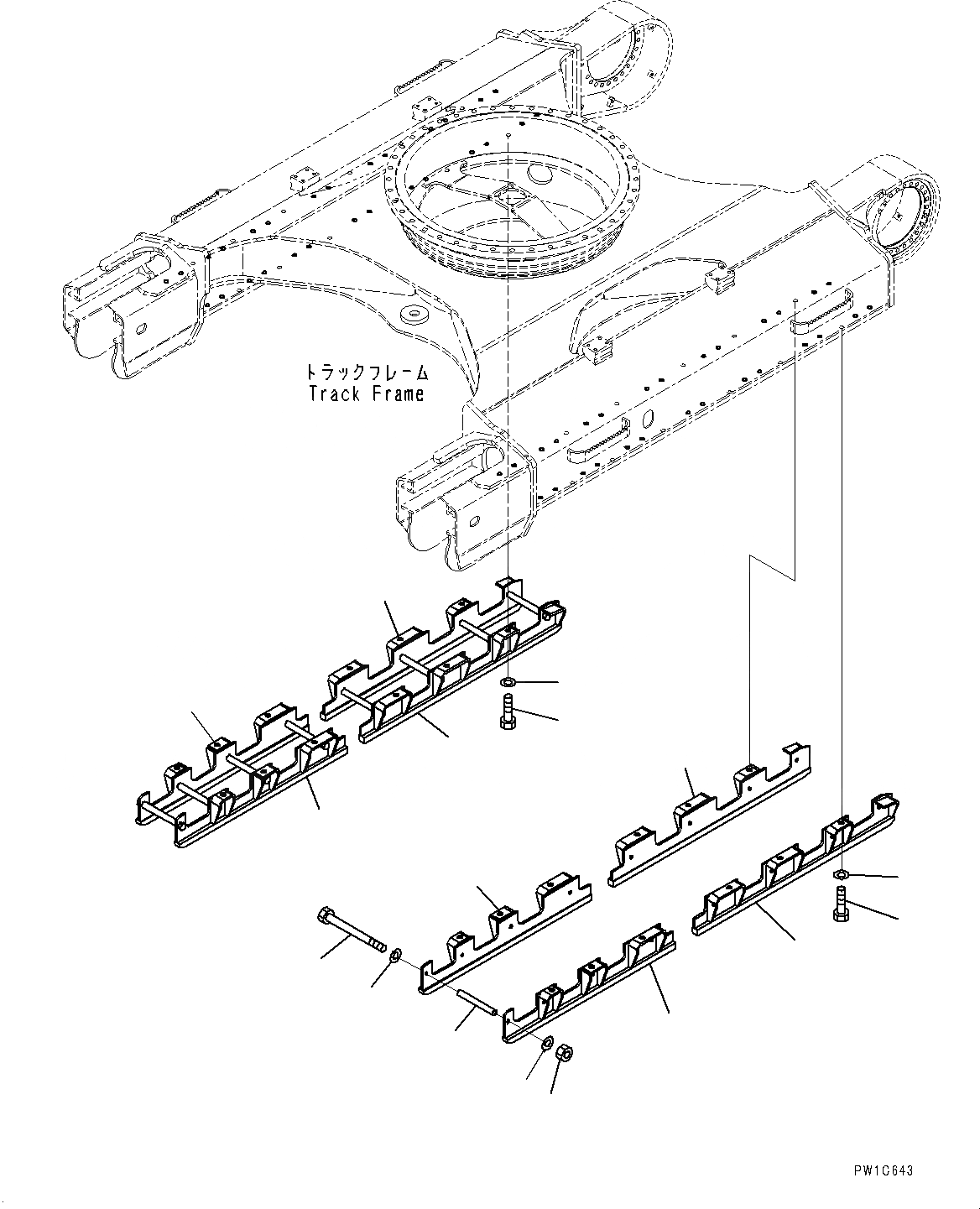 トラックフレーム
Track Frame

PW1C643