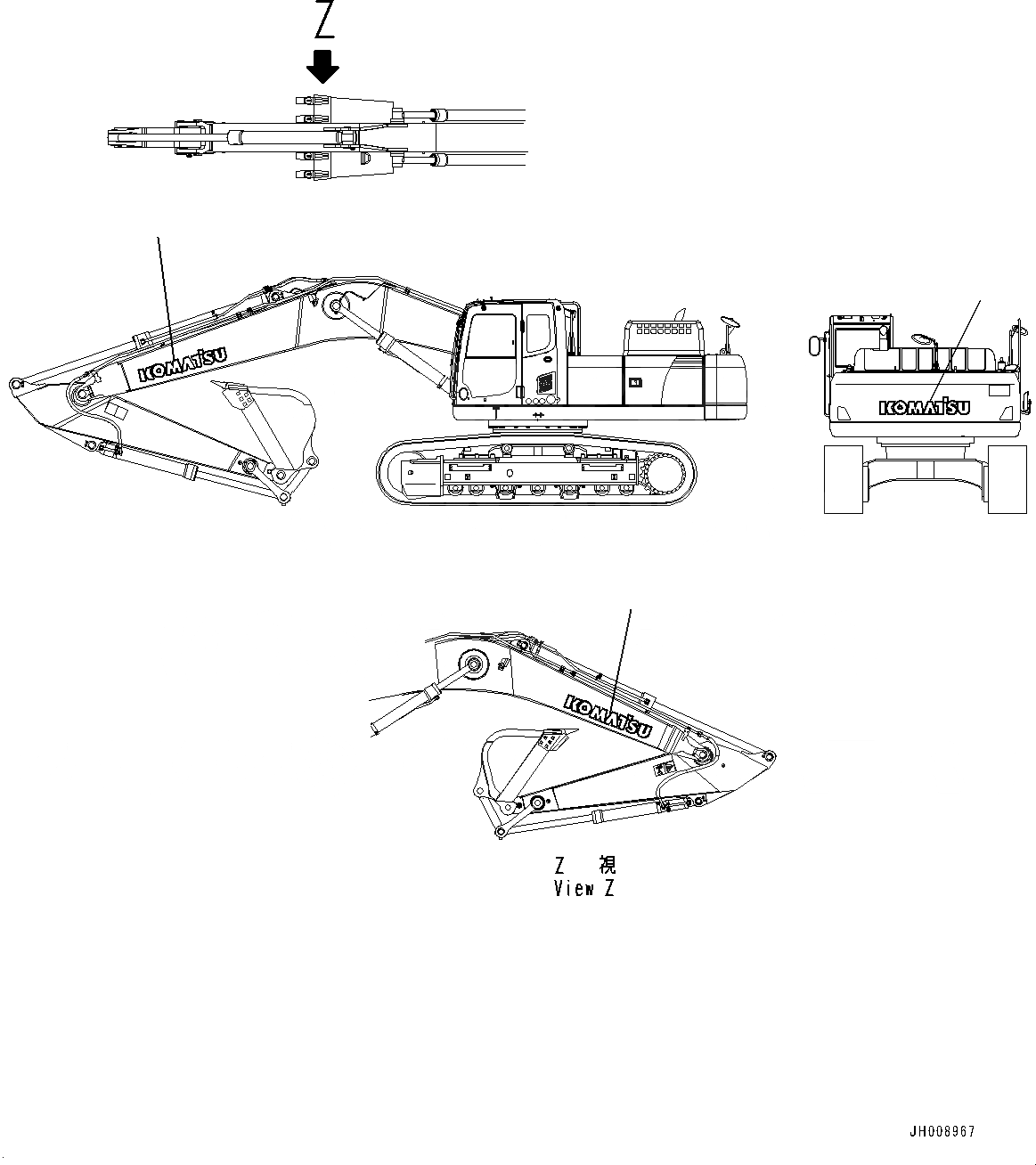 Z

KOMATSU

KOMATSU

KOMATSU

Z 視
View Z

JH008967