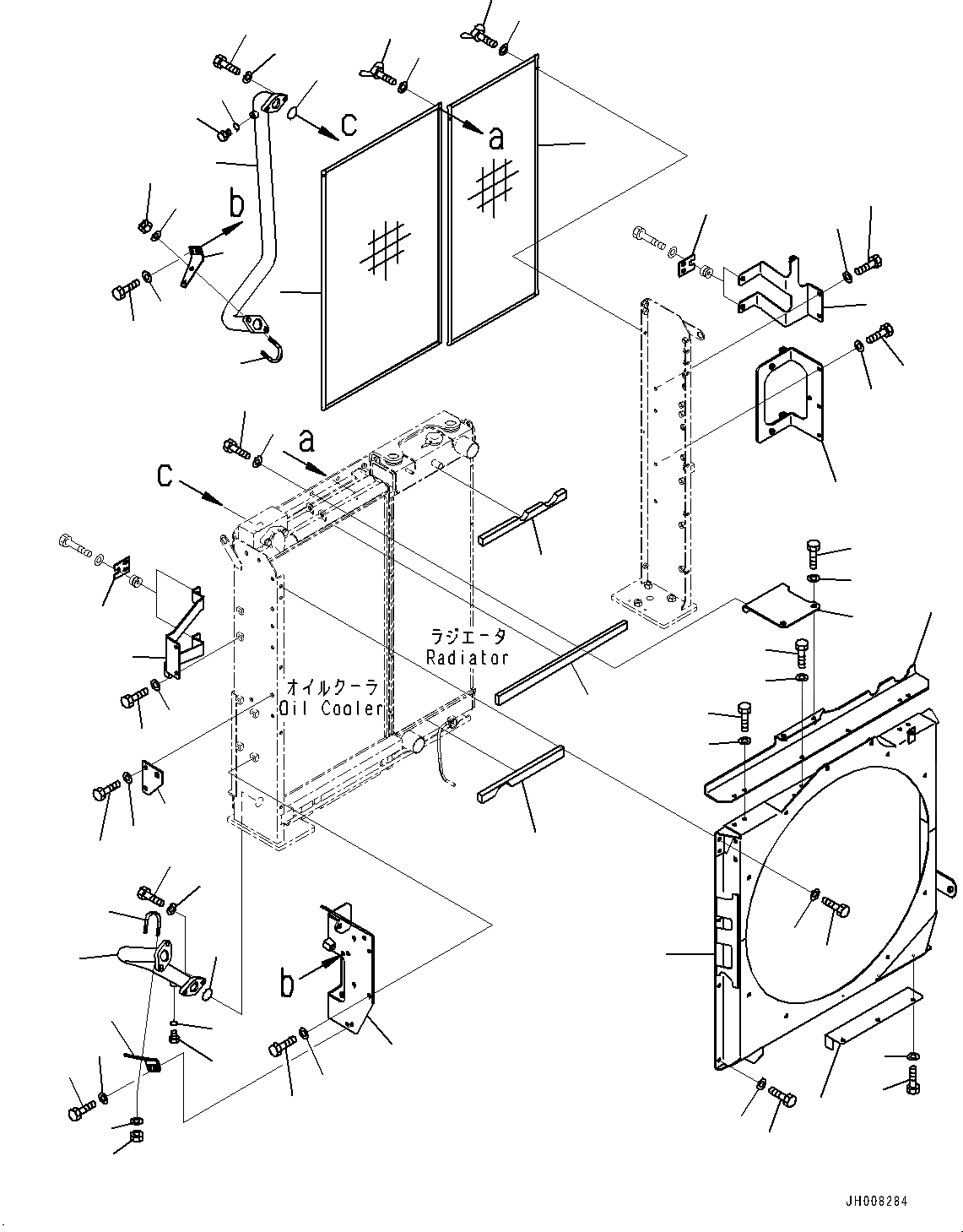 c
a
b
a
c
ラジエータ
Radiator
オイルクーラ
Oil Cooler
b
JH008284