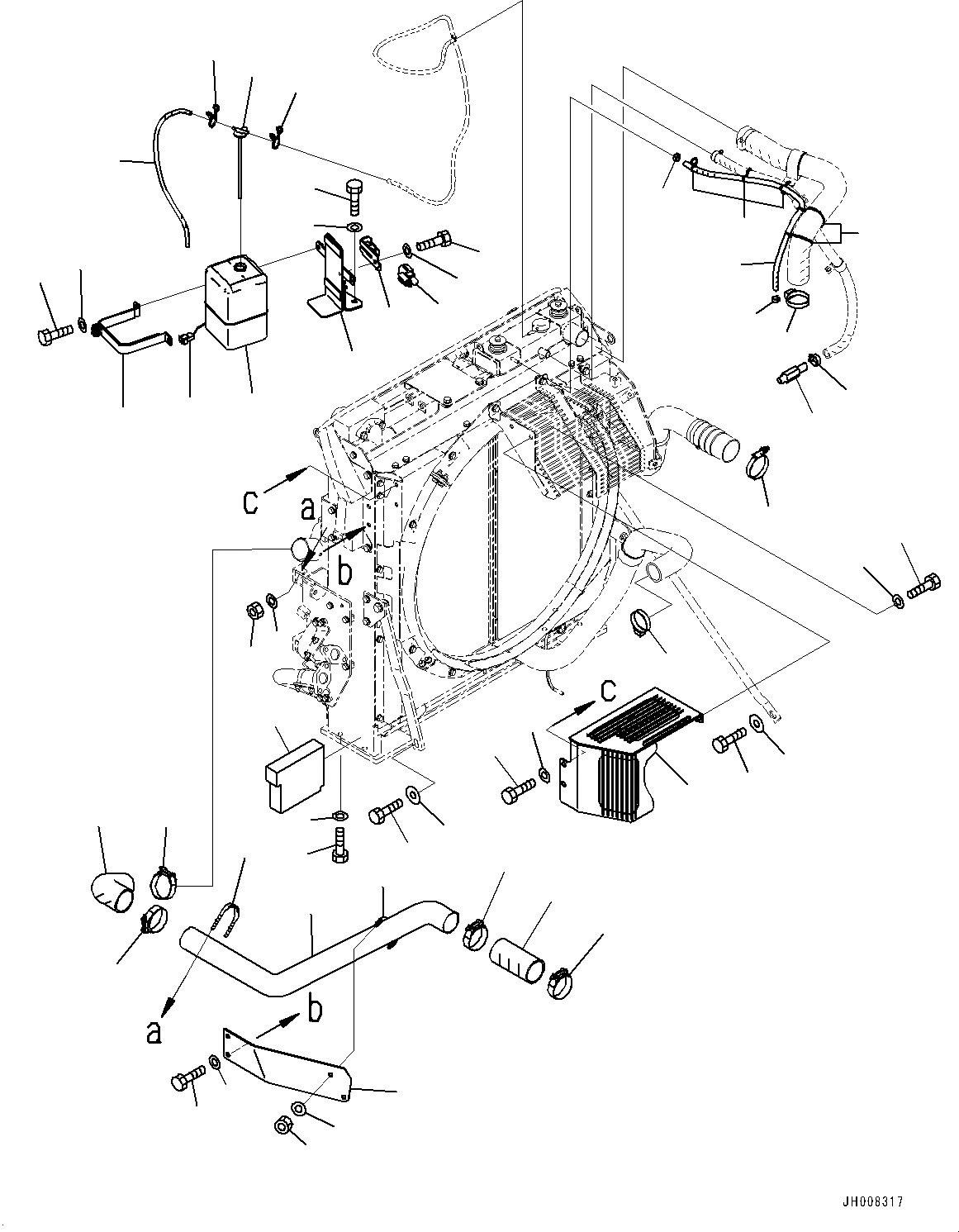 c
a
b
c
a
b
JH008317