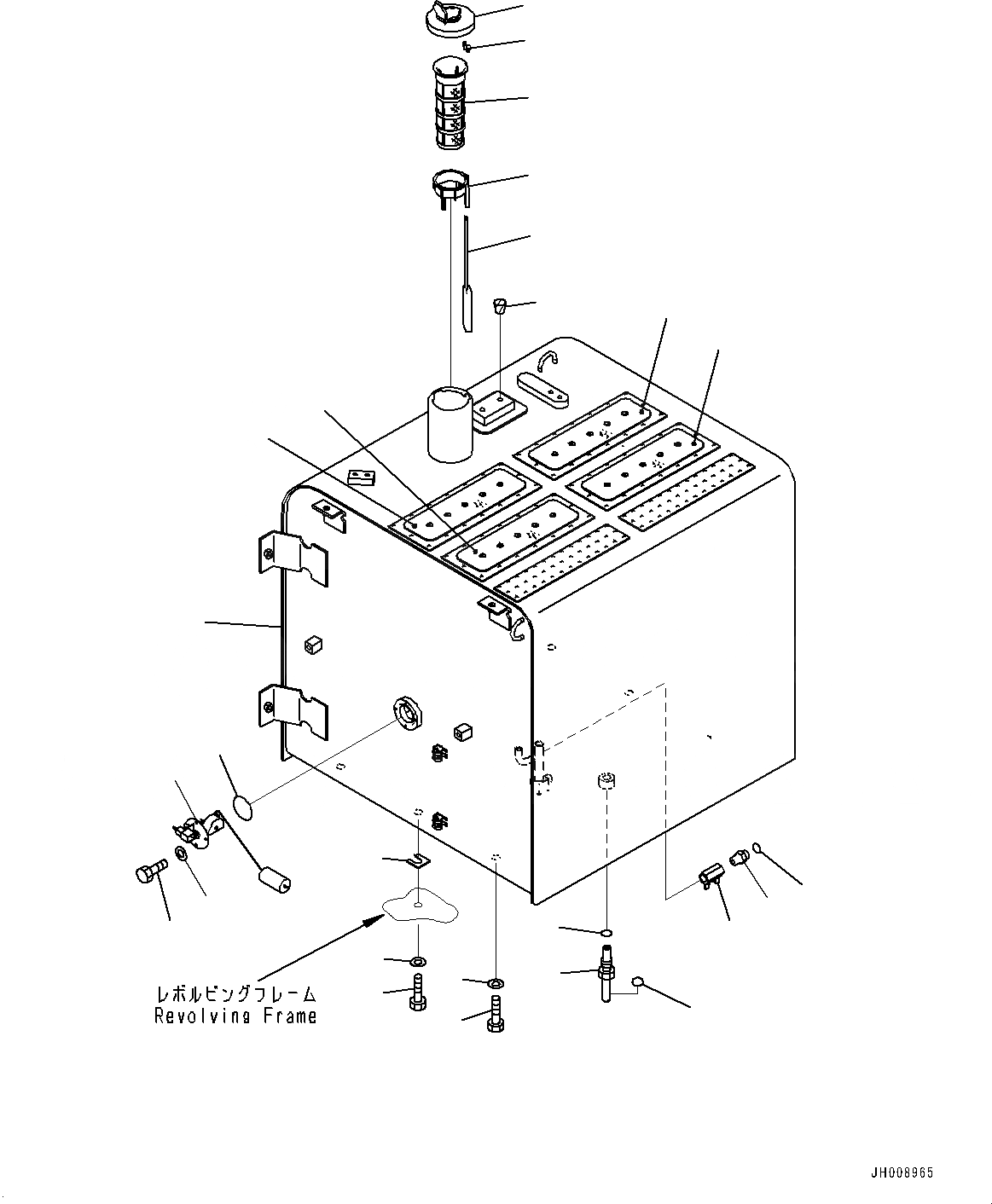 レボルビングフレーム
Revolving Frame

JH008965