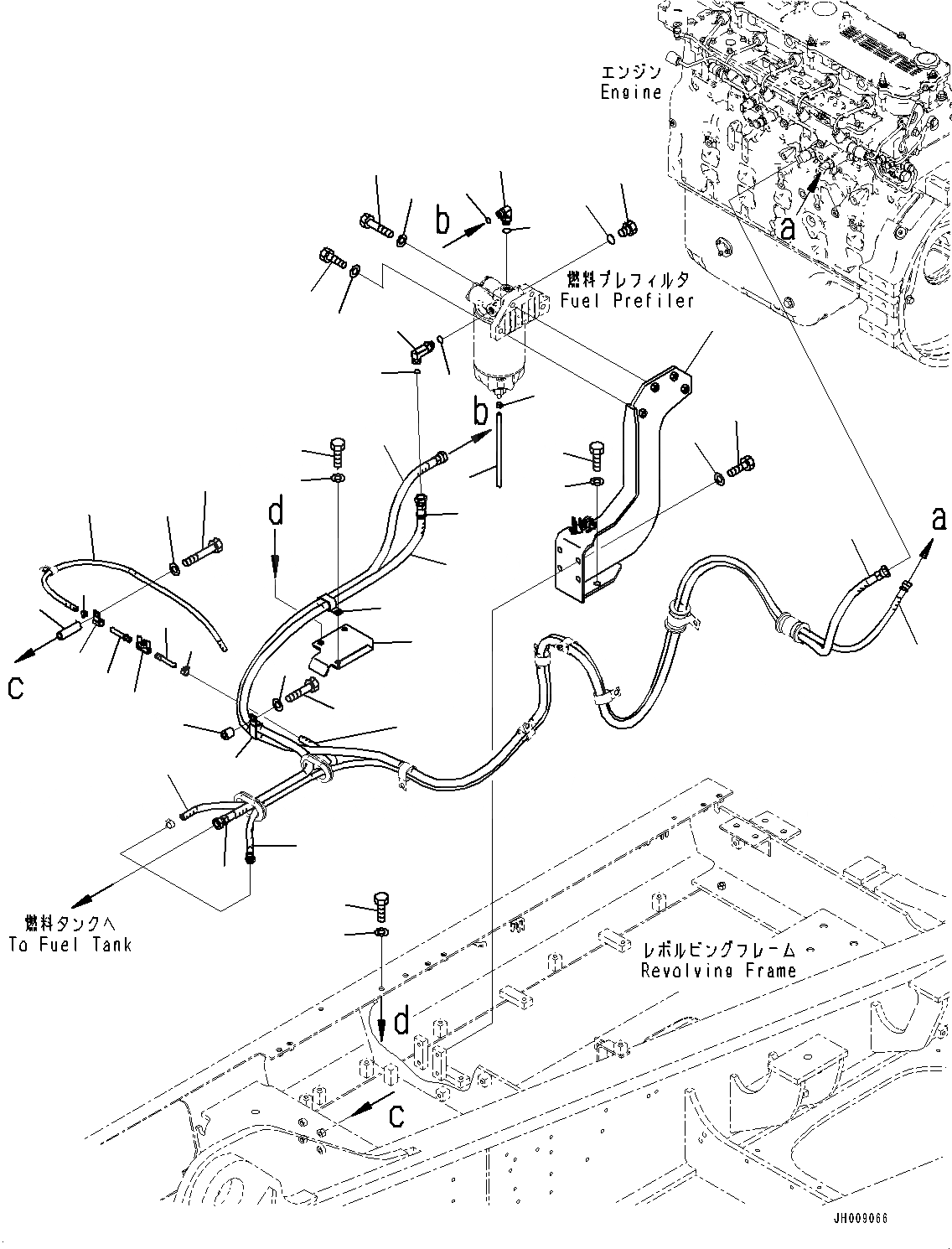 エンジン
Engine

a

b

燃料プレフィルタ
Fuel Prefiler

b

d

a

c

燃料タンクへ
To Fuel Tank

レボルビングフレーム
Revolving Frame

d

c

JH009066