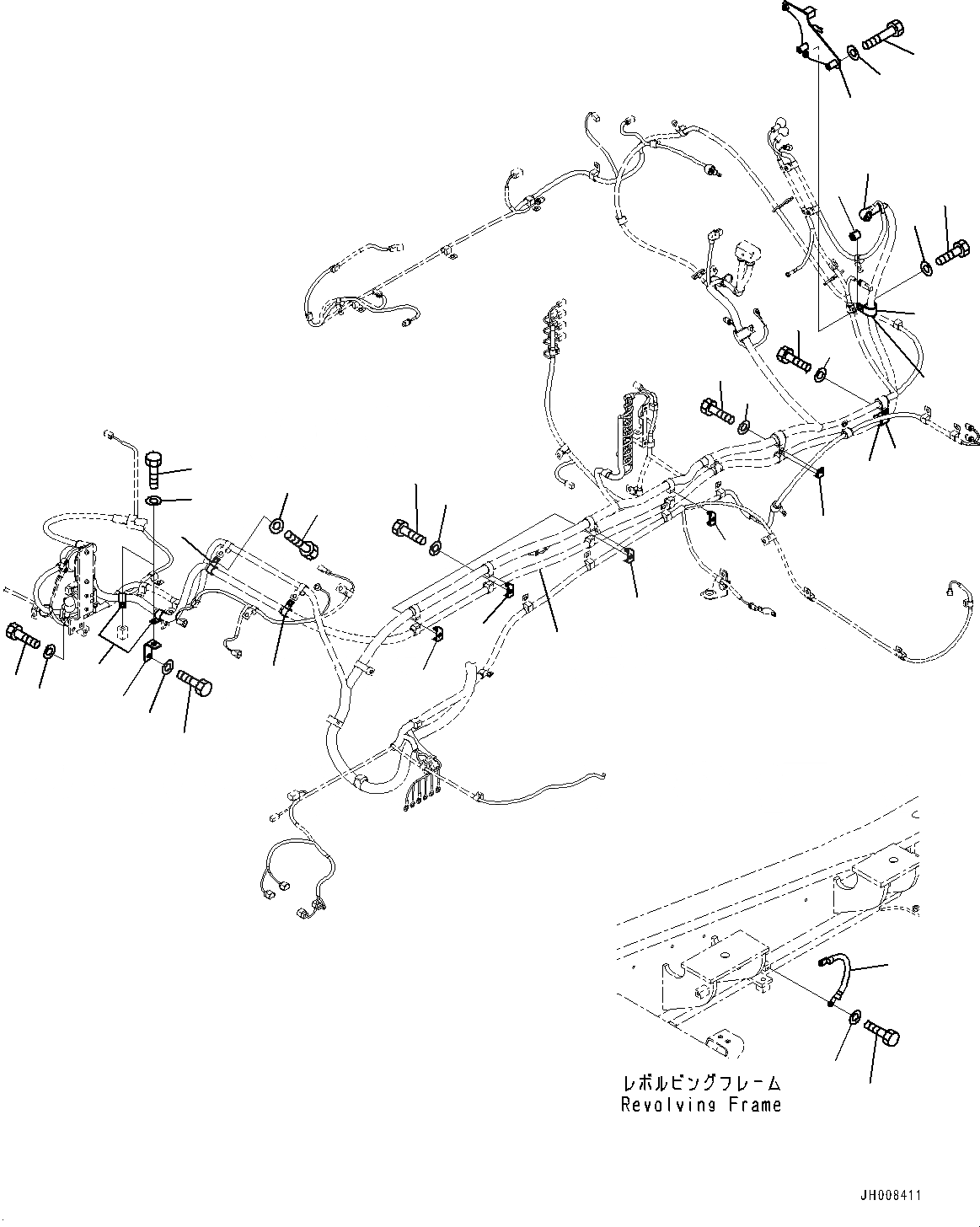 レボルビングフレーム
Revolving Frame

JH008411