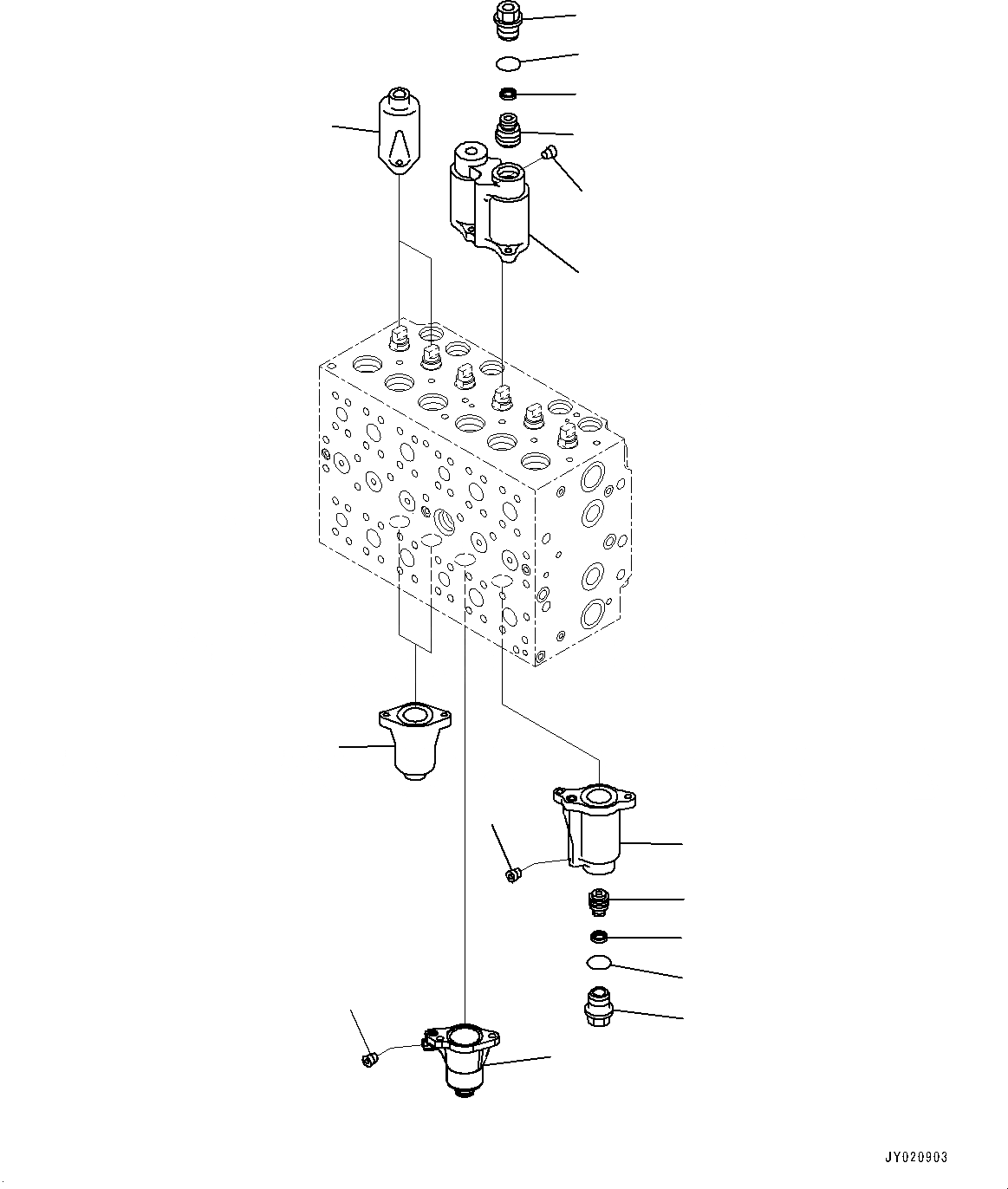 JY020903