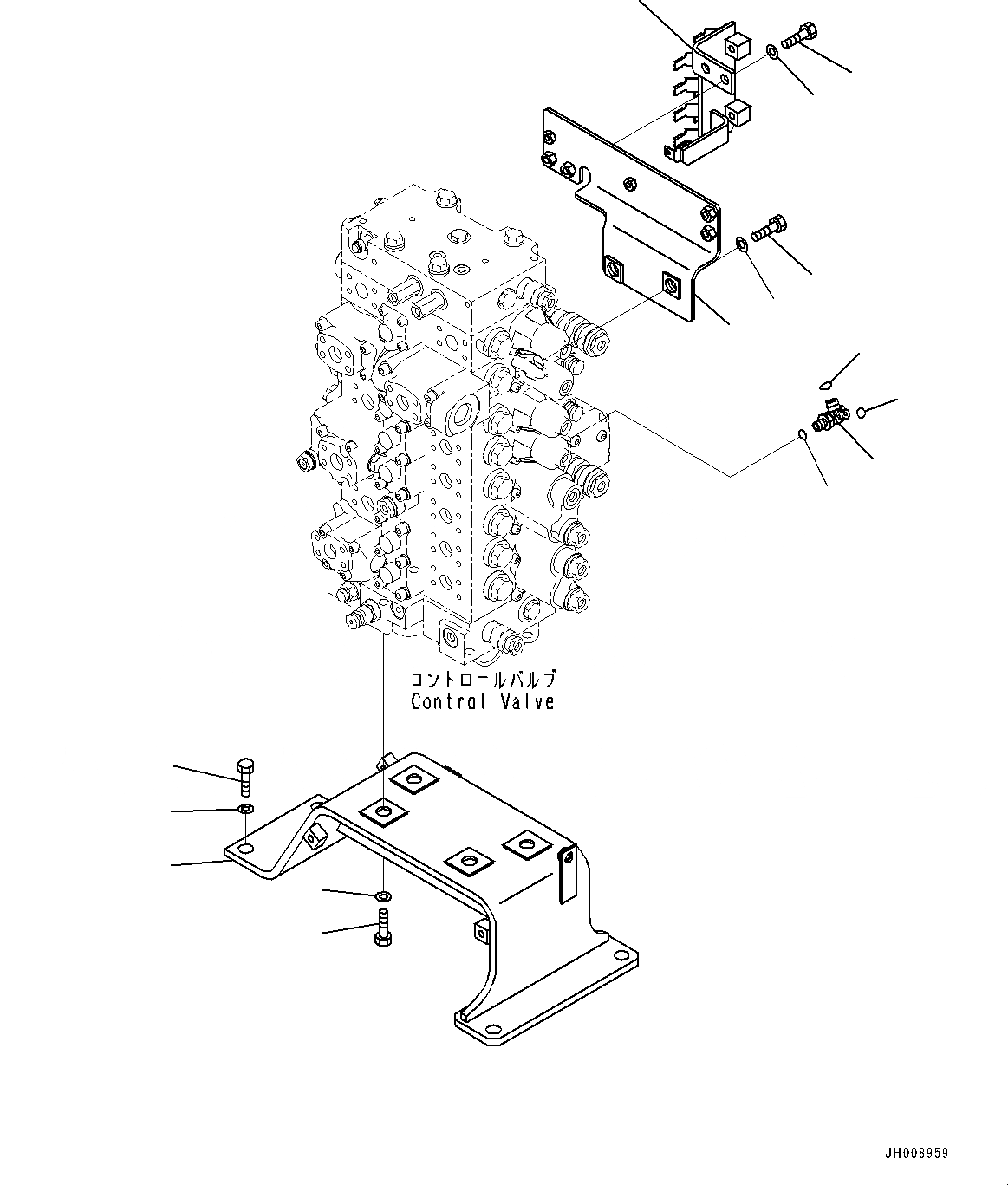 コントロールバルブ
Control Valve

JH008959