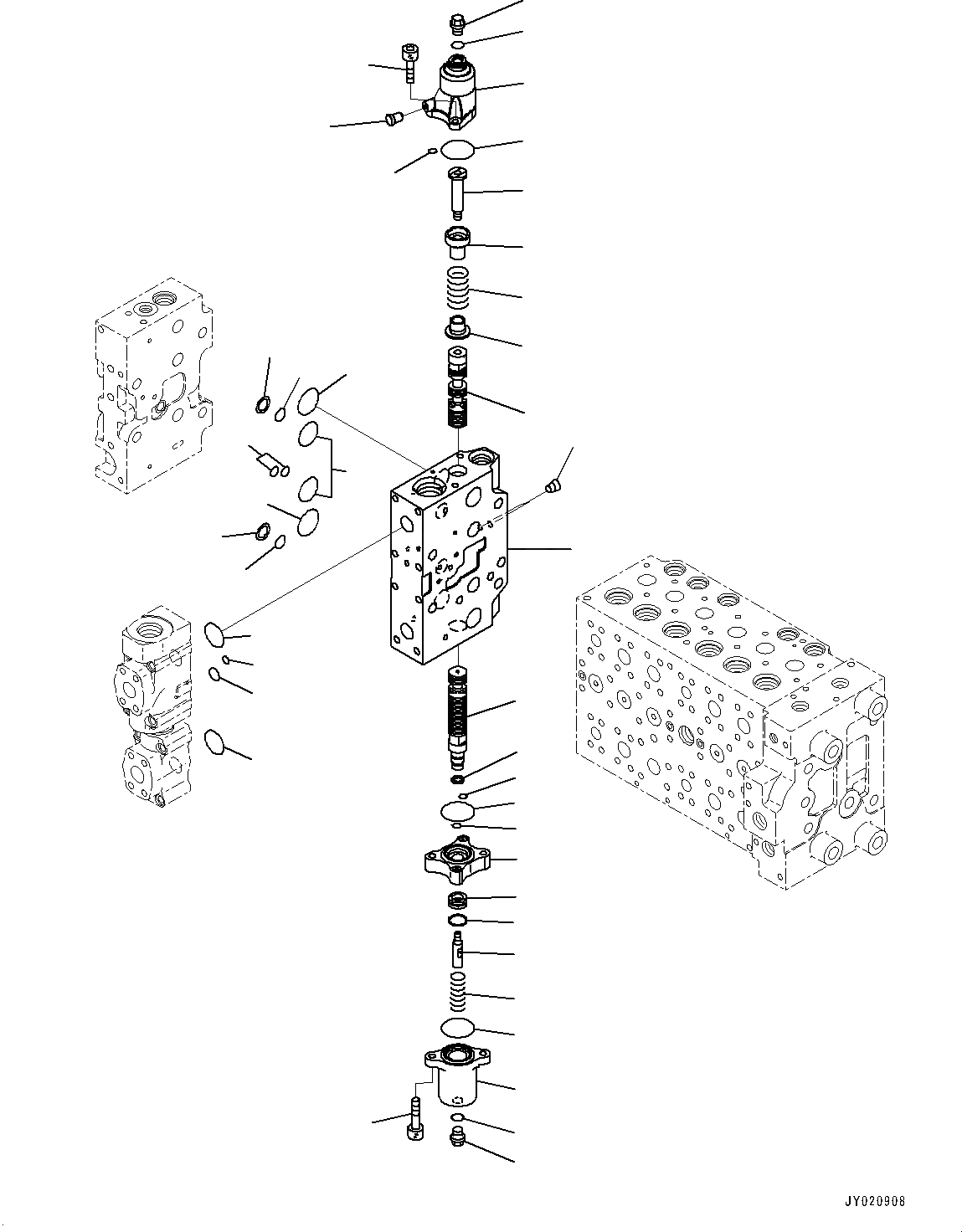 JY020908