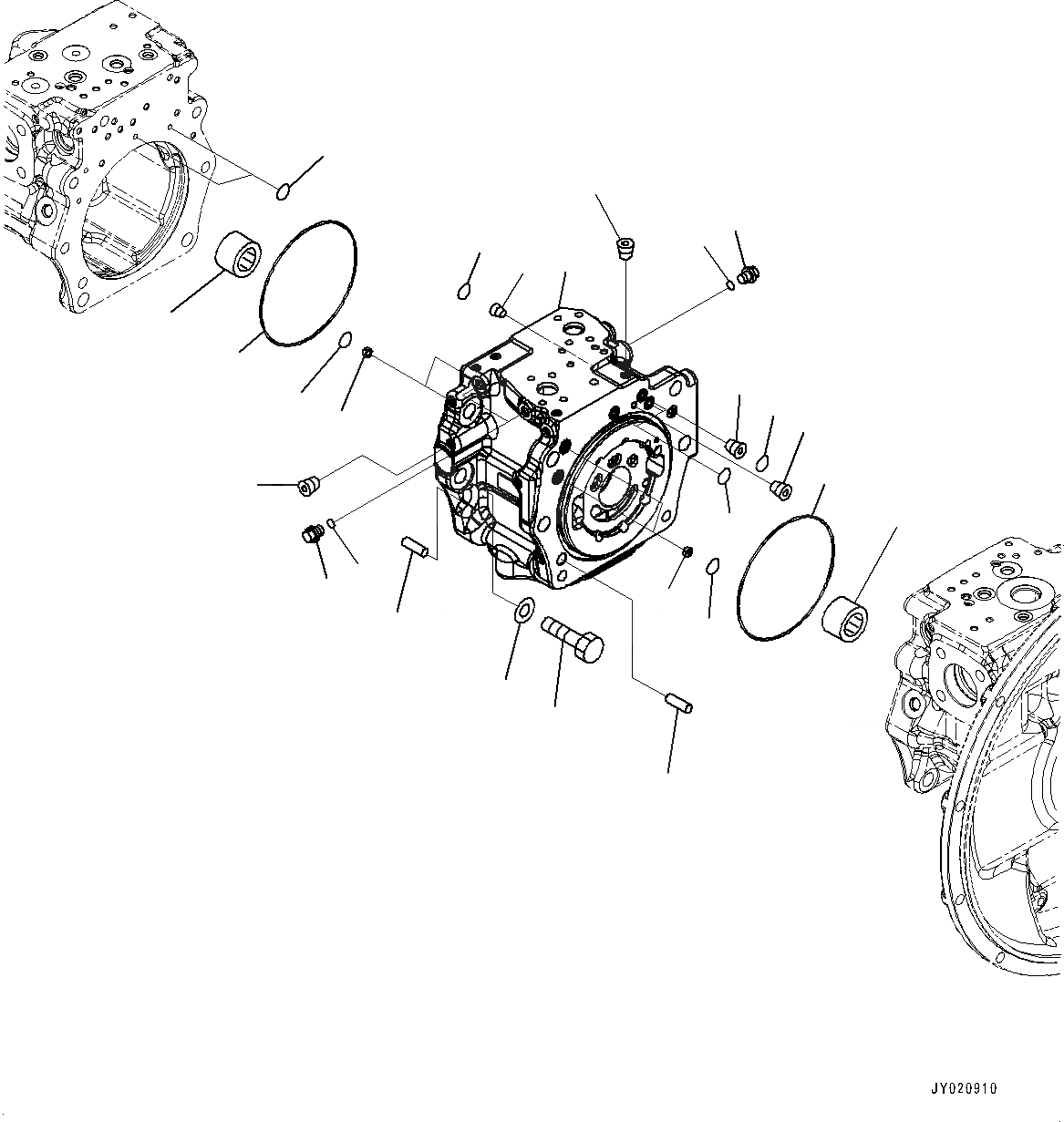 JY020910