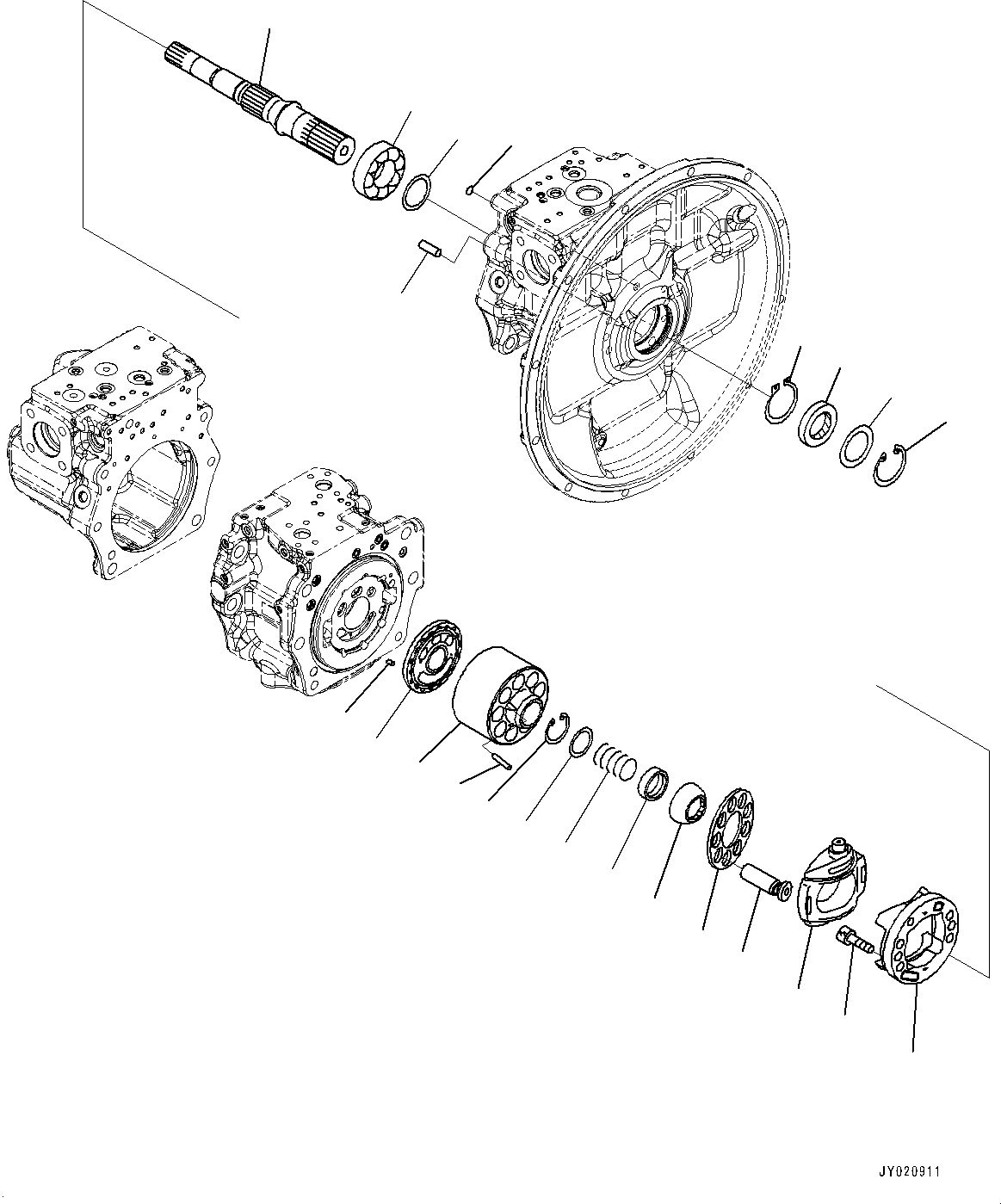 JY020911