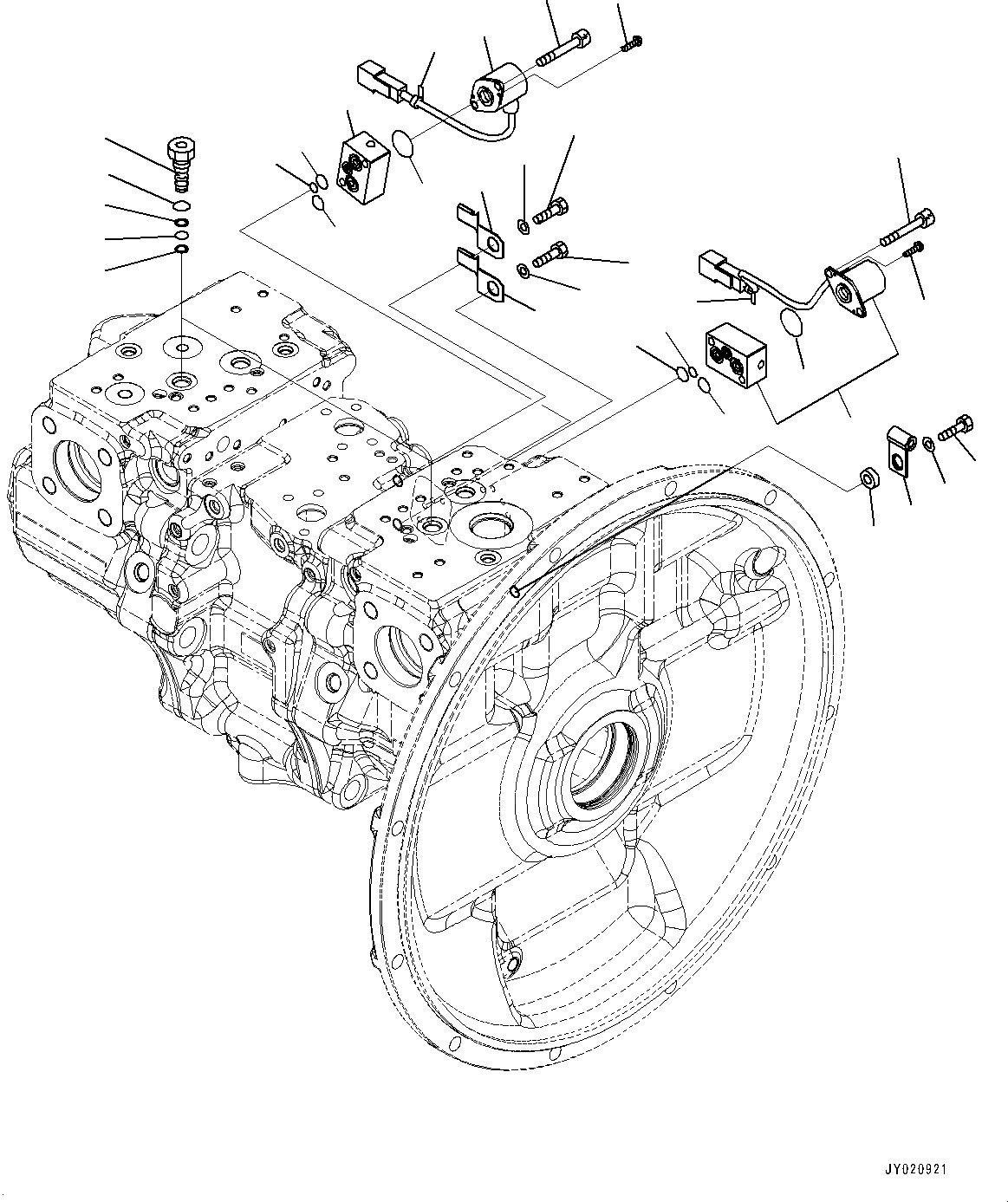 JY020921