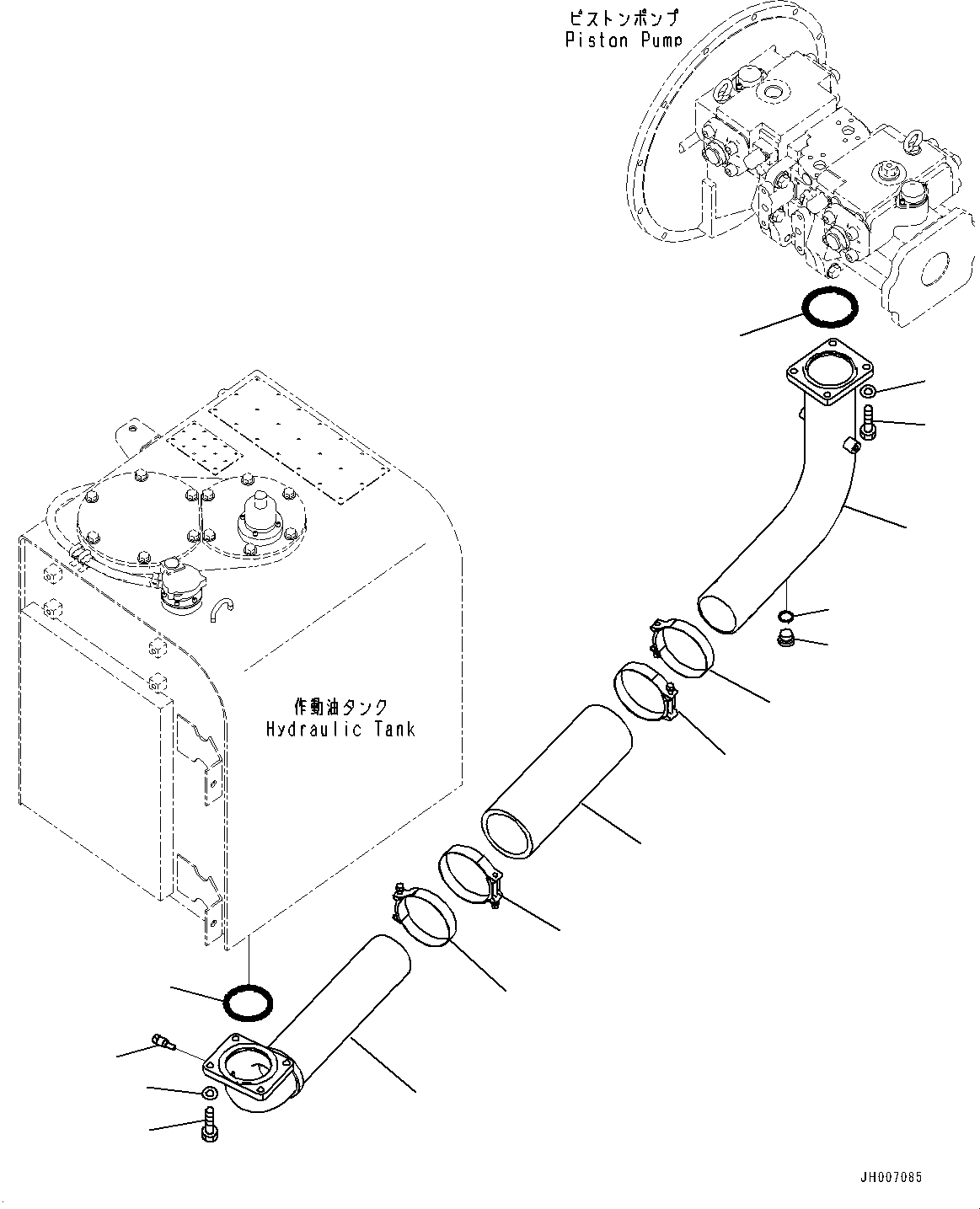 ピストンポンプ
Piston Pump

作動油タンク
Hydraulic Tank

JH007085