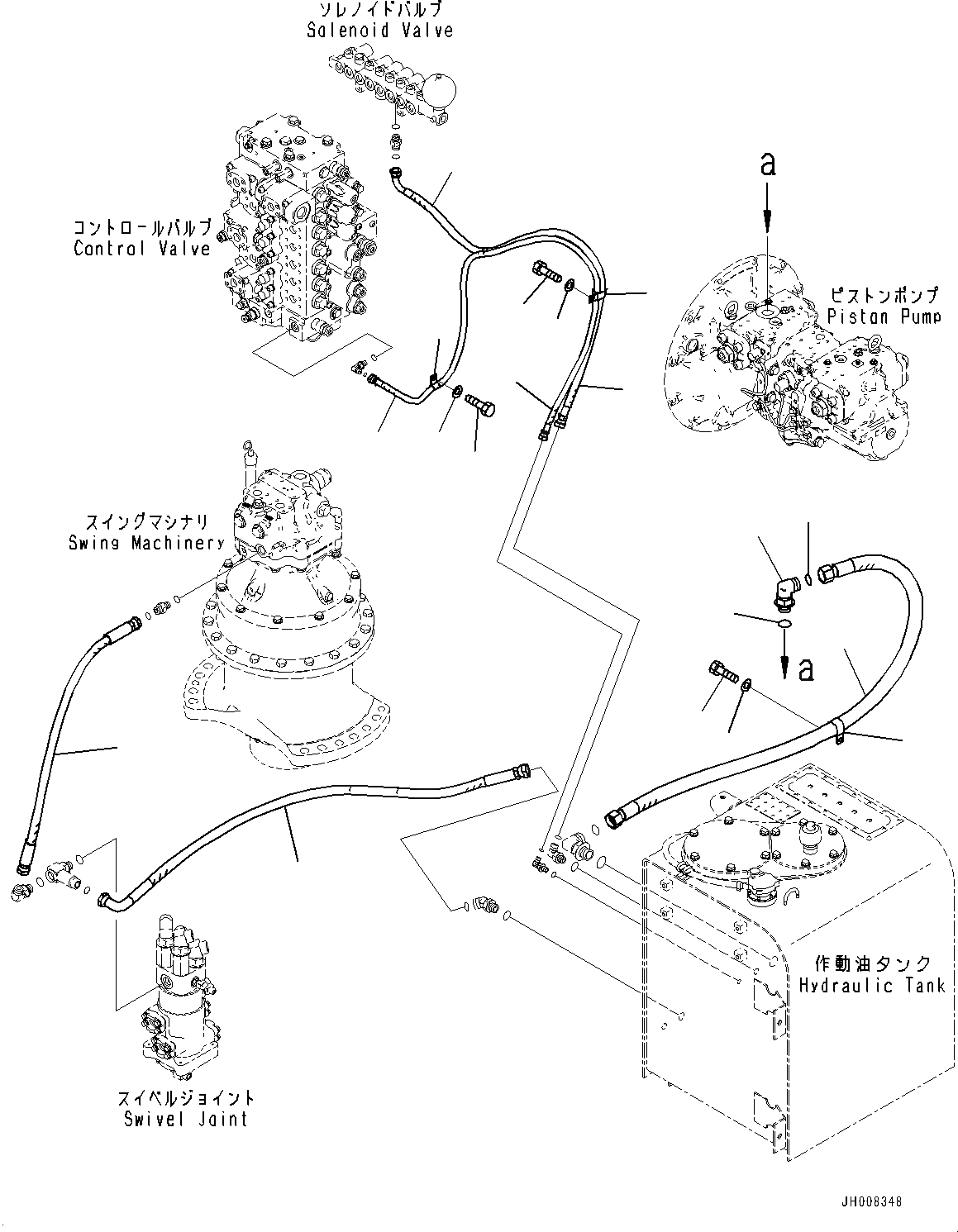 ソレノイドバルブ
Solenoid Valve

コントロールバルブ
Control Valve

a

ピストンポンプ
Piston Pump

スイングマシナリ
Swing Machinery

a

作動油タンク
Hydraulic Tank

スイベルジョイント
Swivel Joint

JH008348