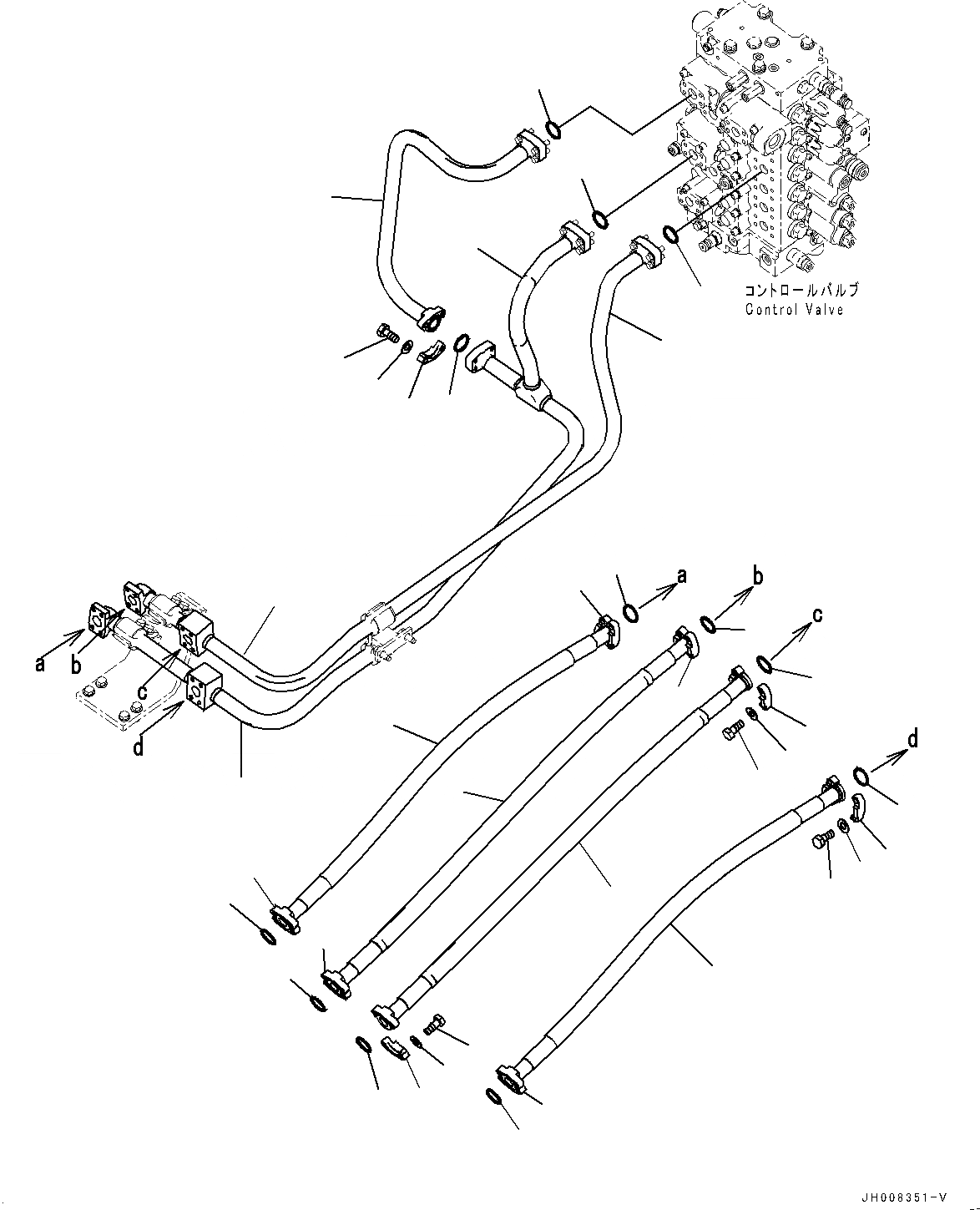 コントロールバルブ
Control Valve

a
b
c
d

a
b
c
d

JH008351-V