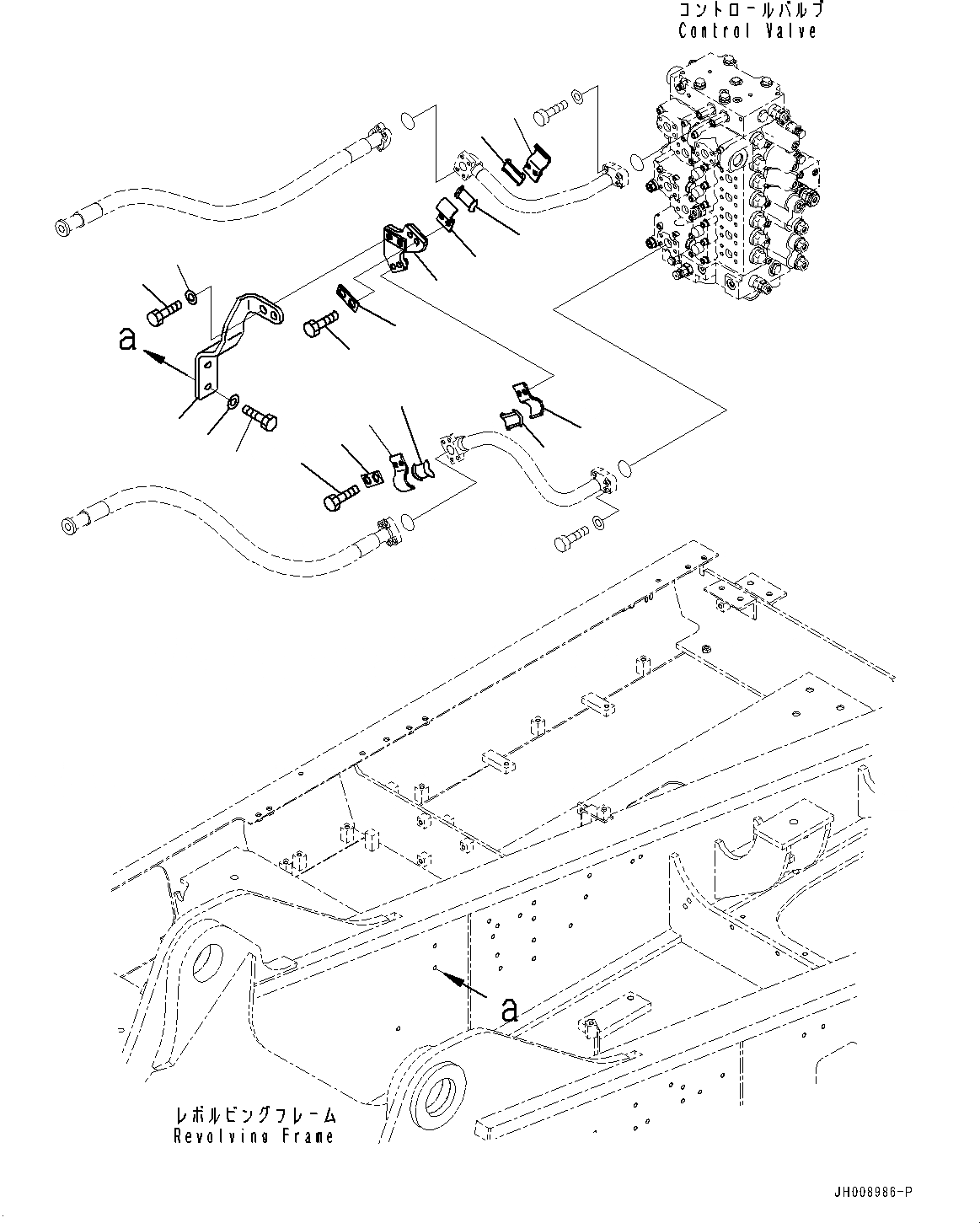 コントロールバルブ
Control Valve

a

a

レボルビングフレーム
Revolving Frame

JH008986-P